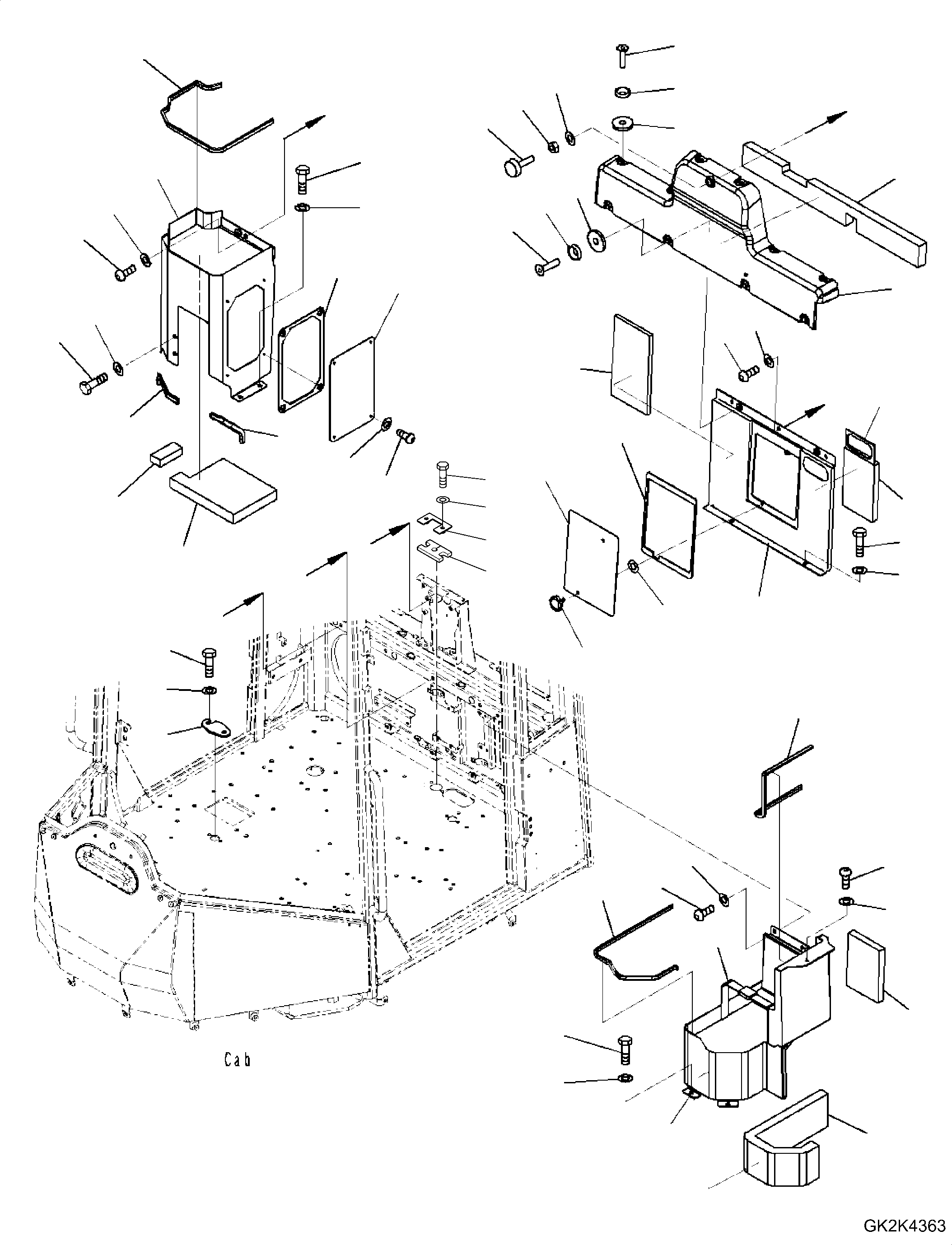 Cab

GK2K4363