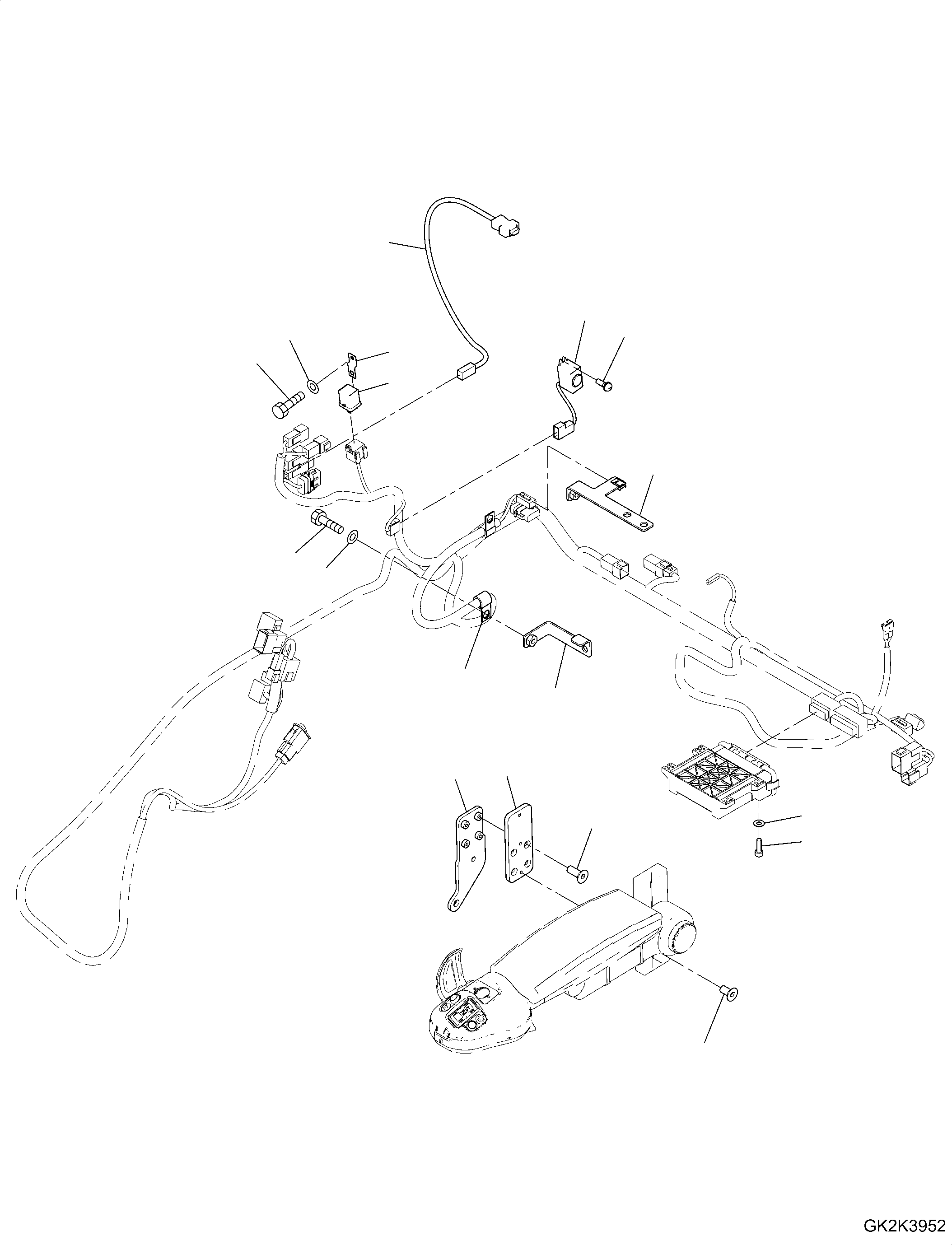 GK2K3952