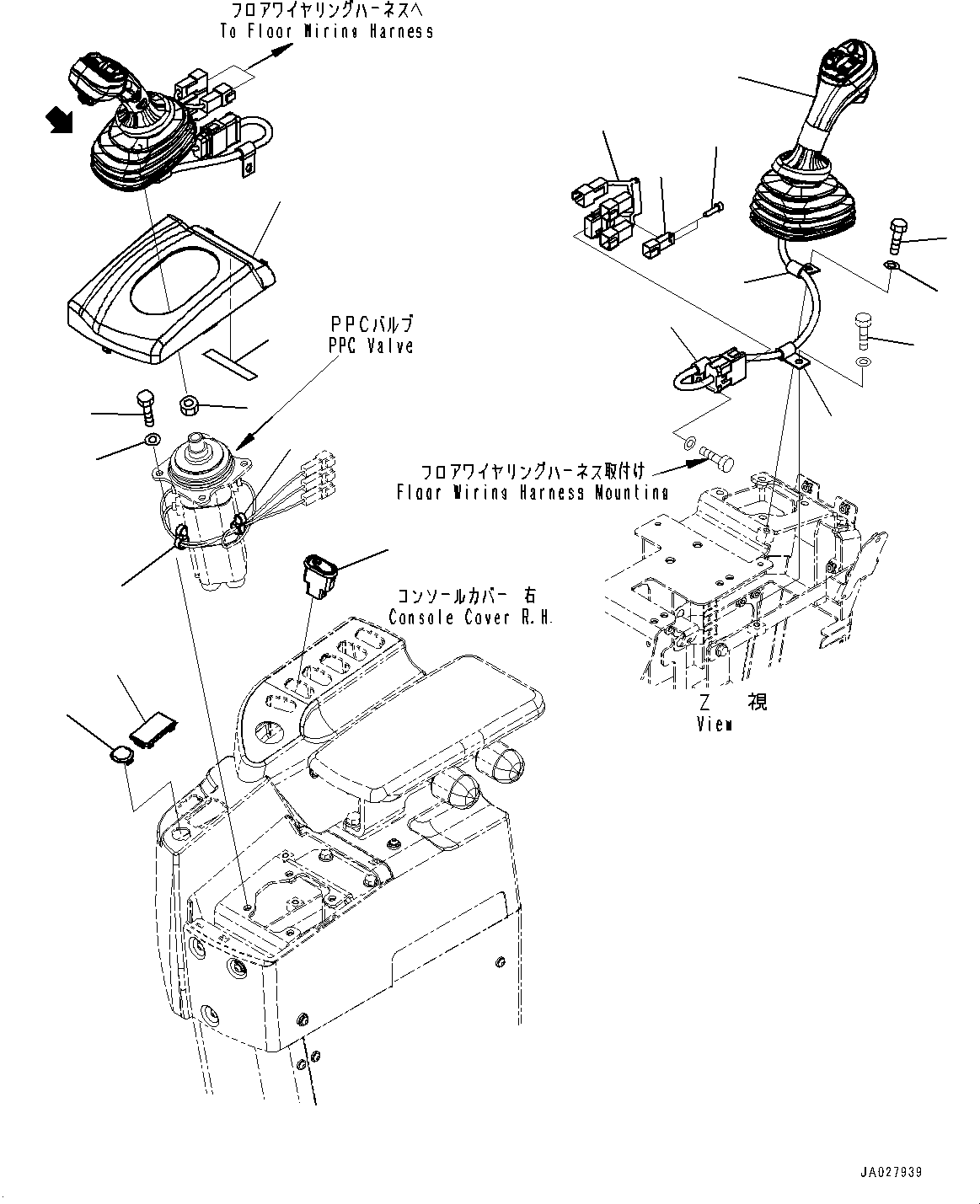 フロアワイヤリングハーネスへ
To Floor Wiring Harness

PPCバルブ
PPC Valve

フロアワイヤリングハーネス取付け
Floor Wiring Harness Mounting

コンソールカバー 右
Console Cover R.H.

Z 視
View

JA027939