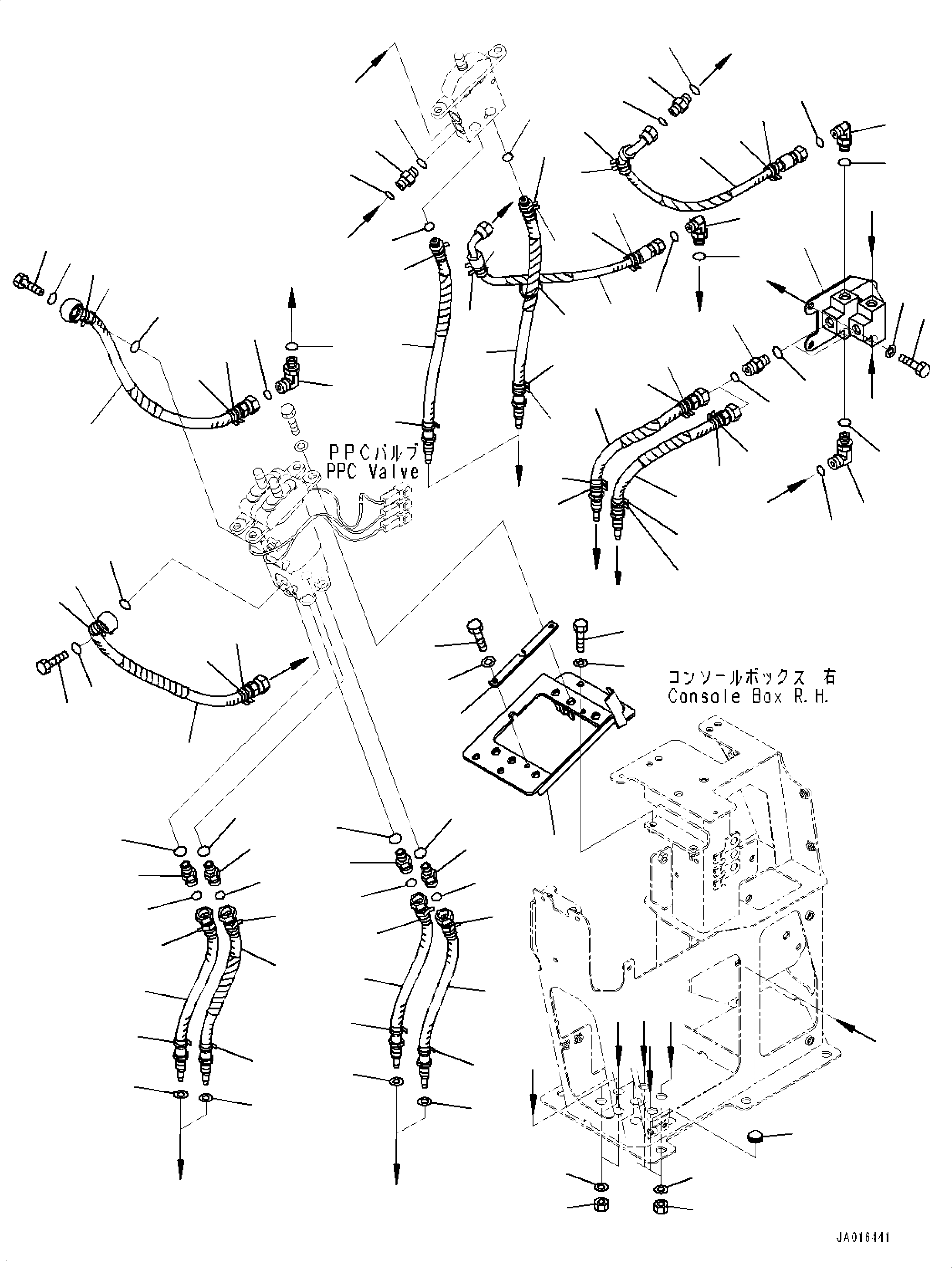 PPCバルブ
PPC Valve

コンソールボックス 右
Console Box R.H.

JA016441