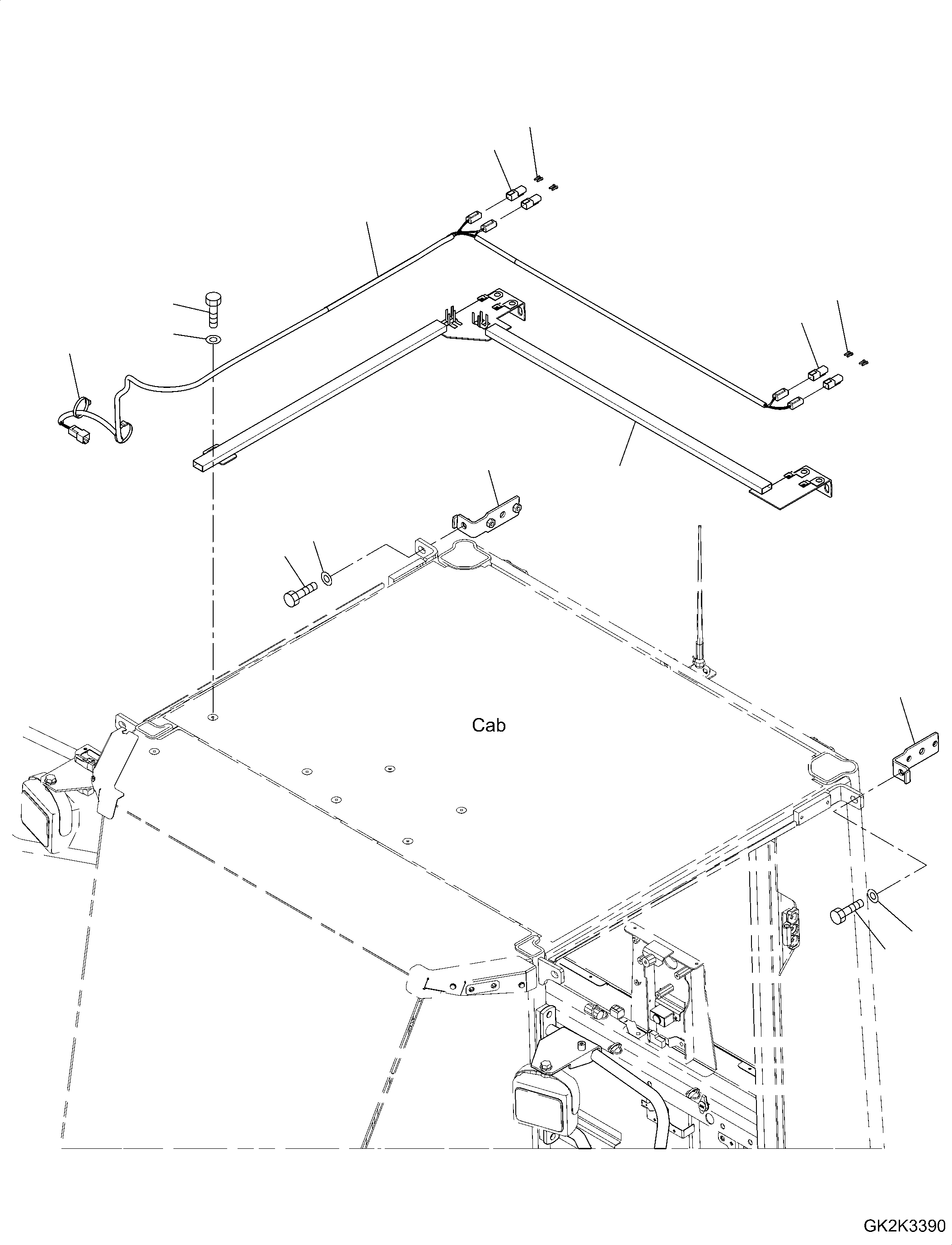 Cab

GK2K3390