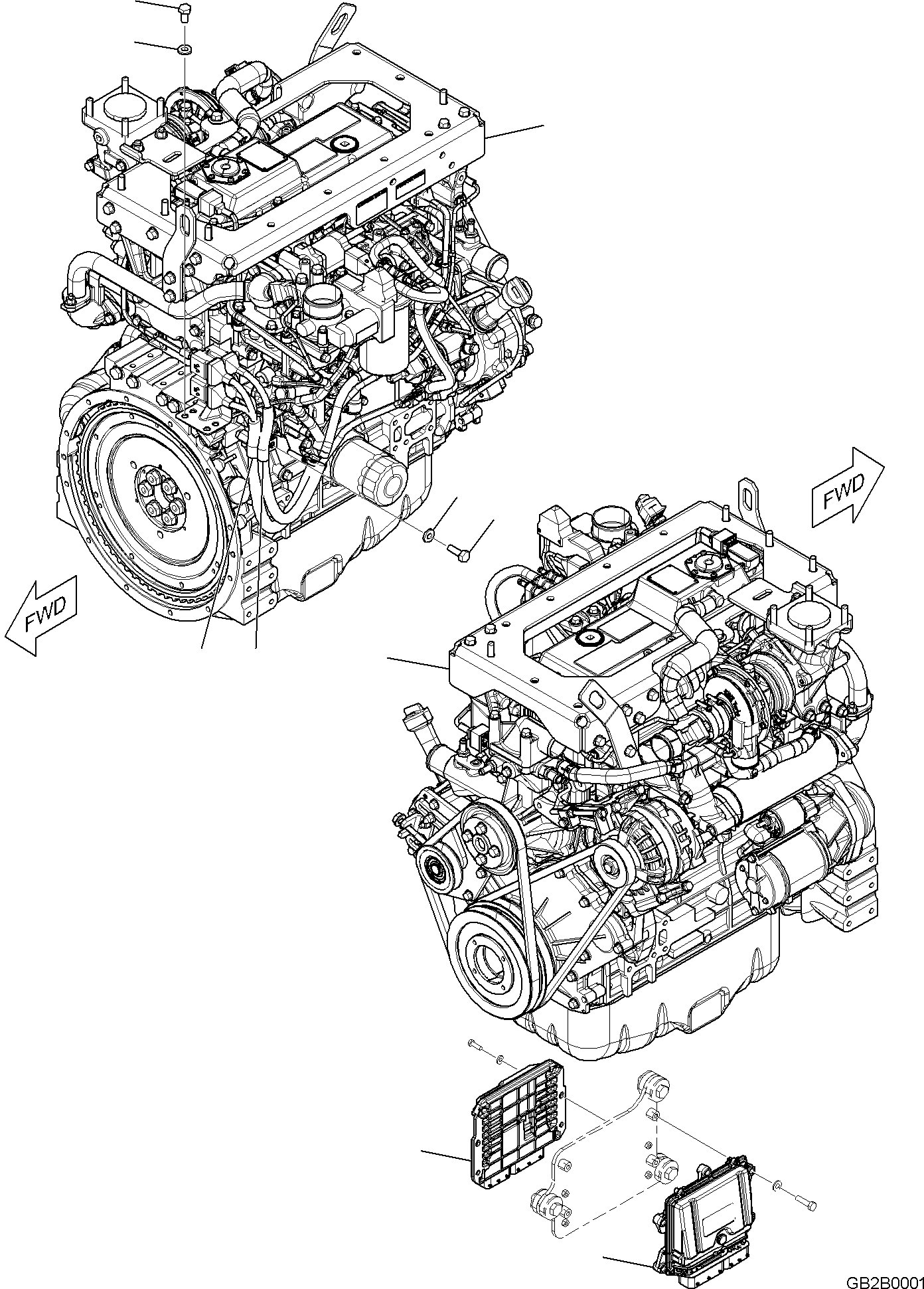 FWD

FWD

GB2B0001