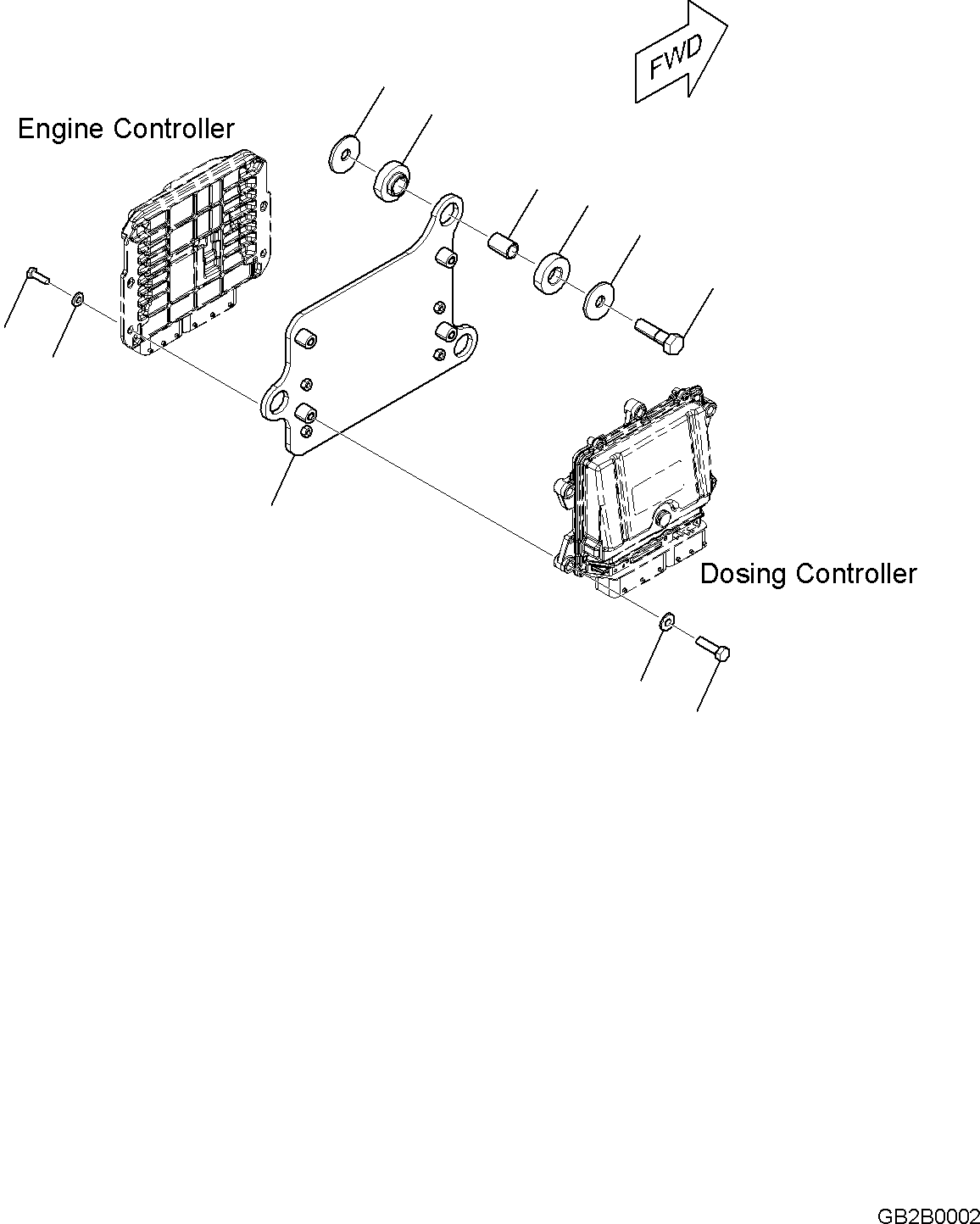 FWD

Engine Controller

Dosing Controller

GB2B0002