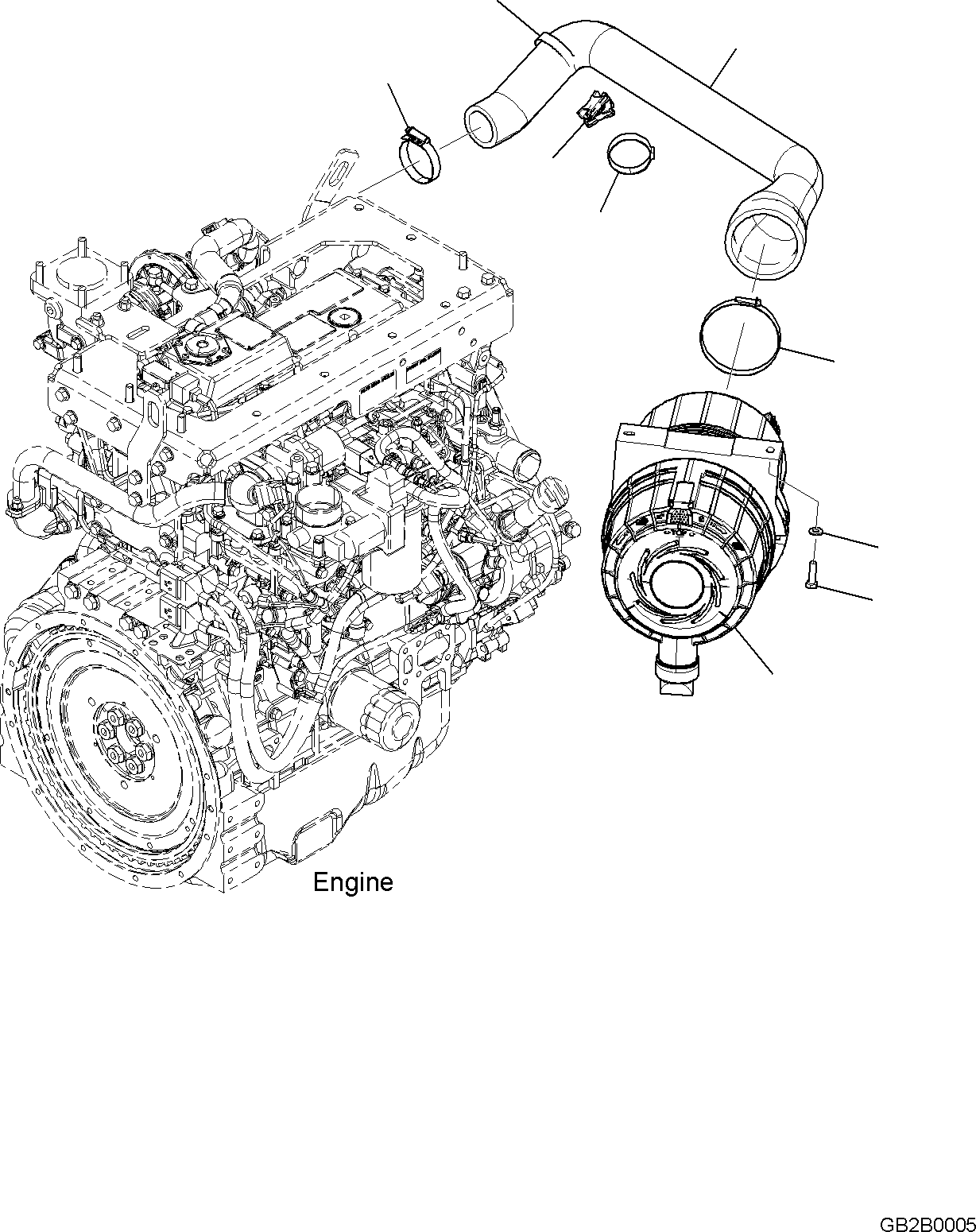 Engine

GB2B0005