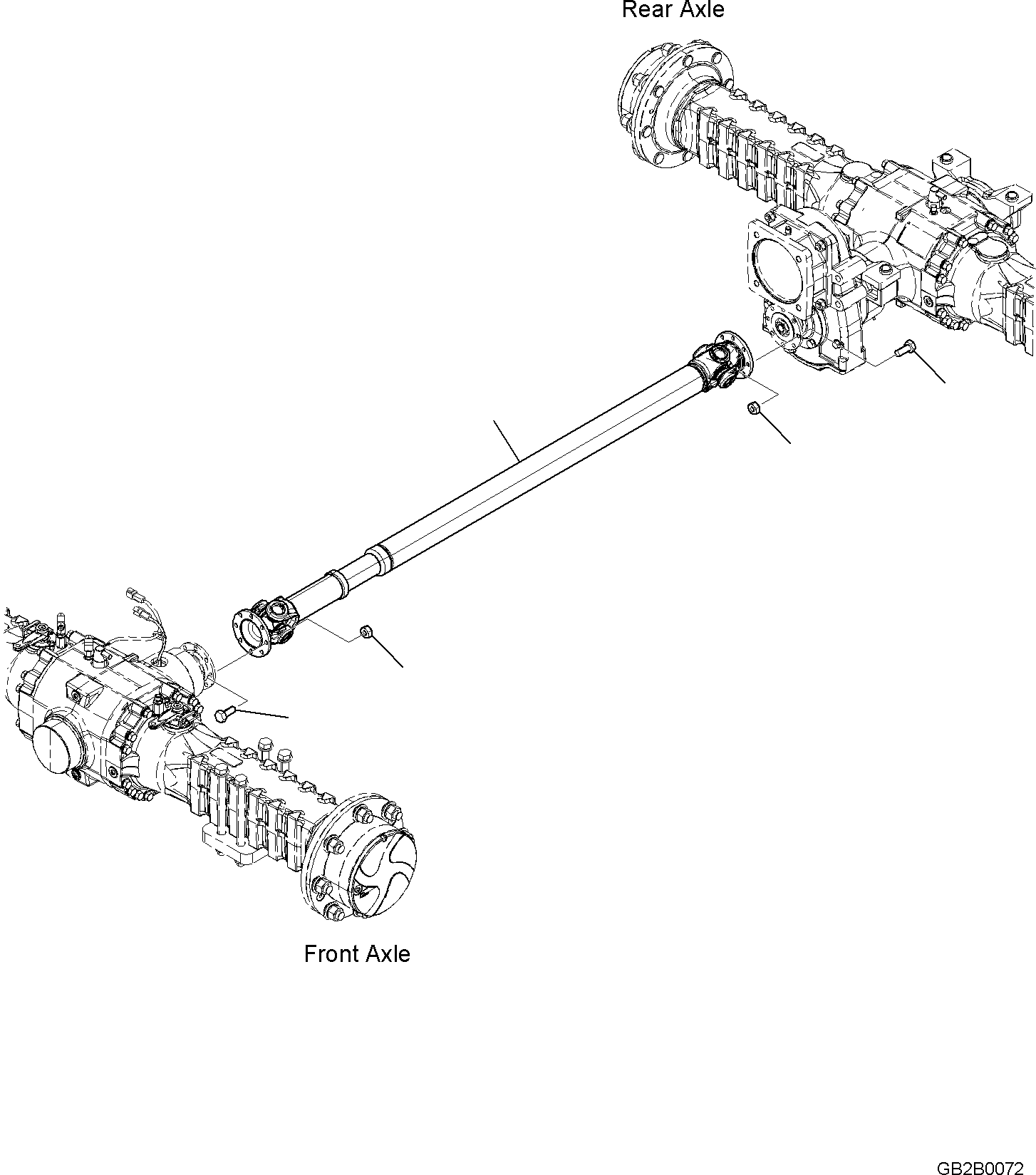 Rear Axle

Front Axle

GB2B0072