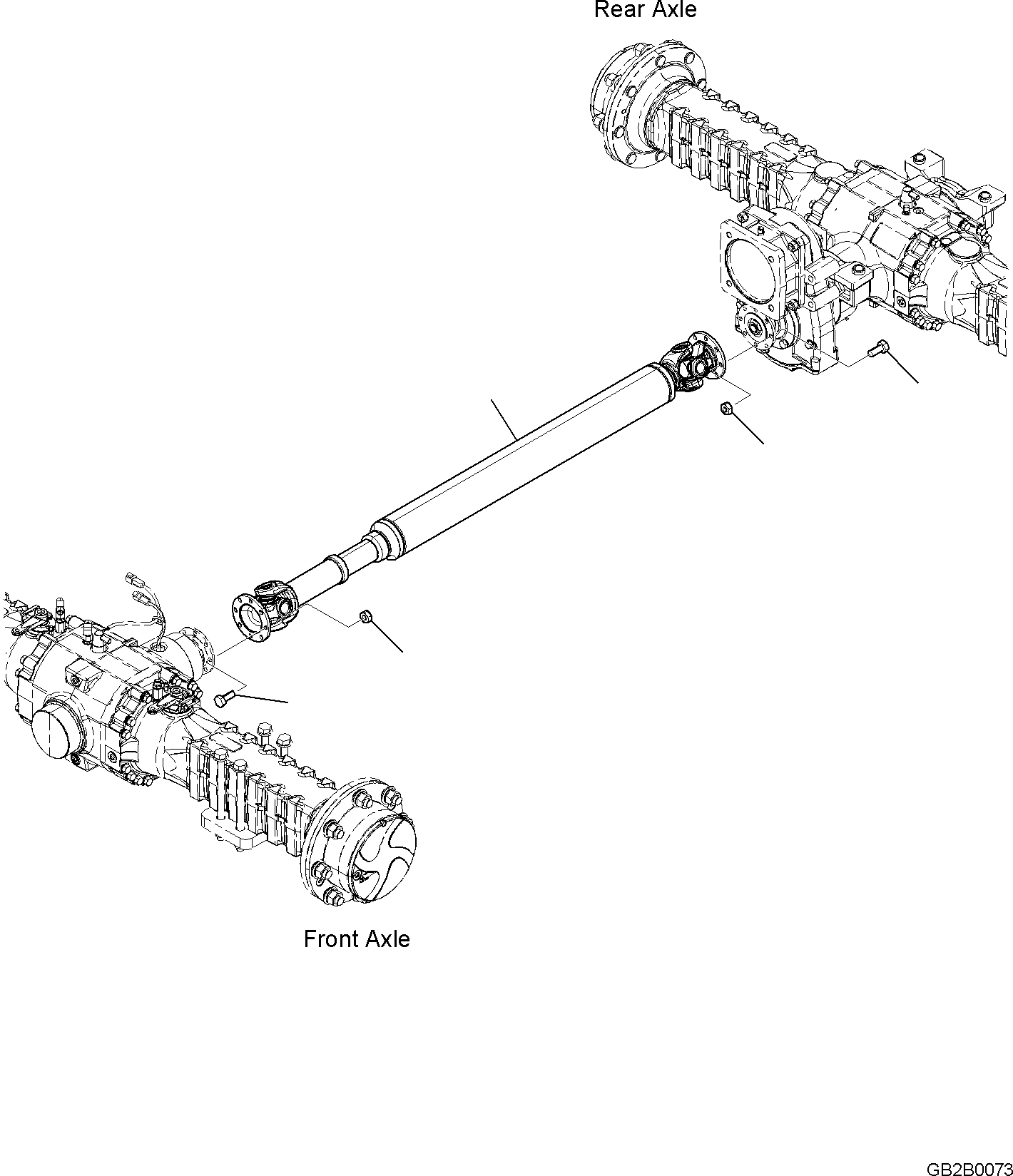 Rear Axle

Front Axle

GB2B0073