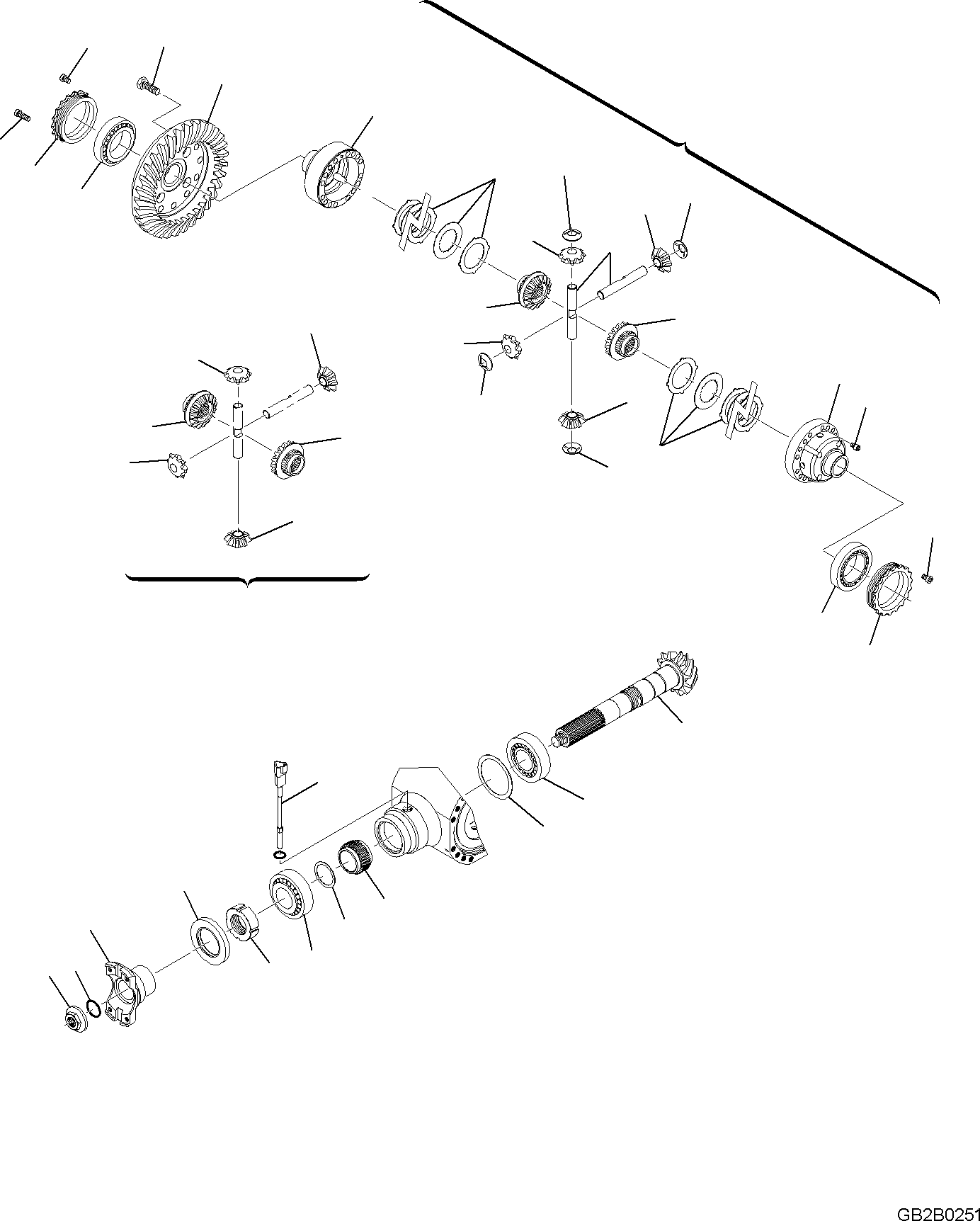 GB2B0251