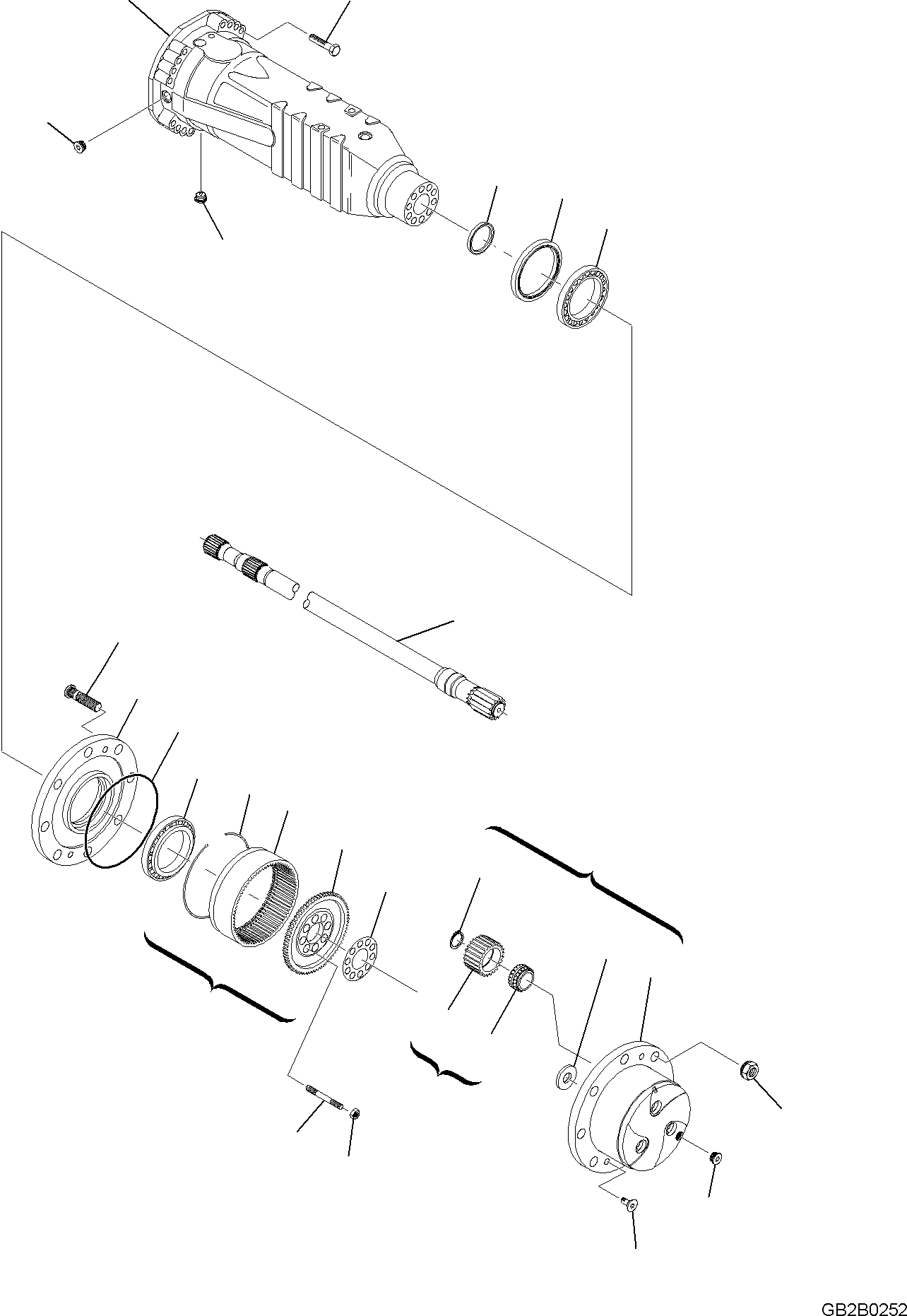 GB2B0252