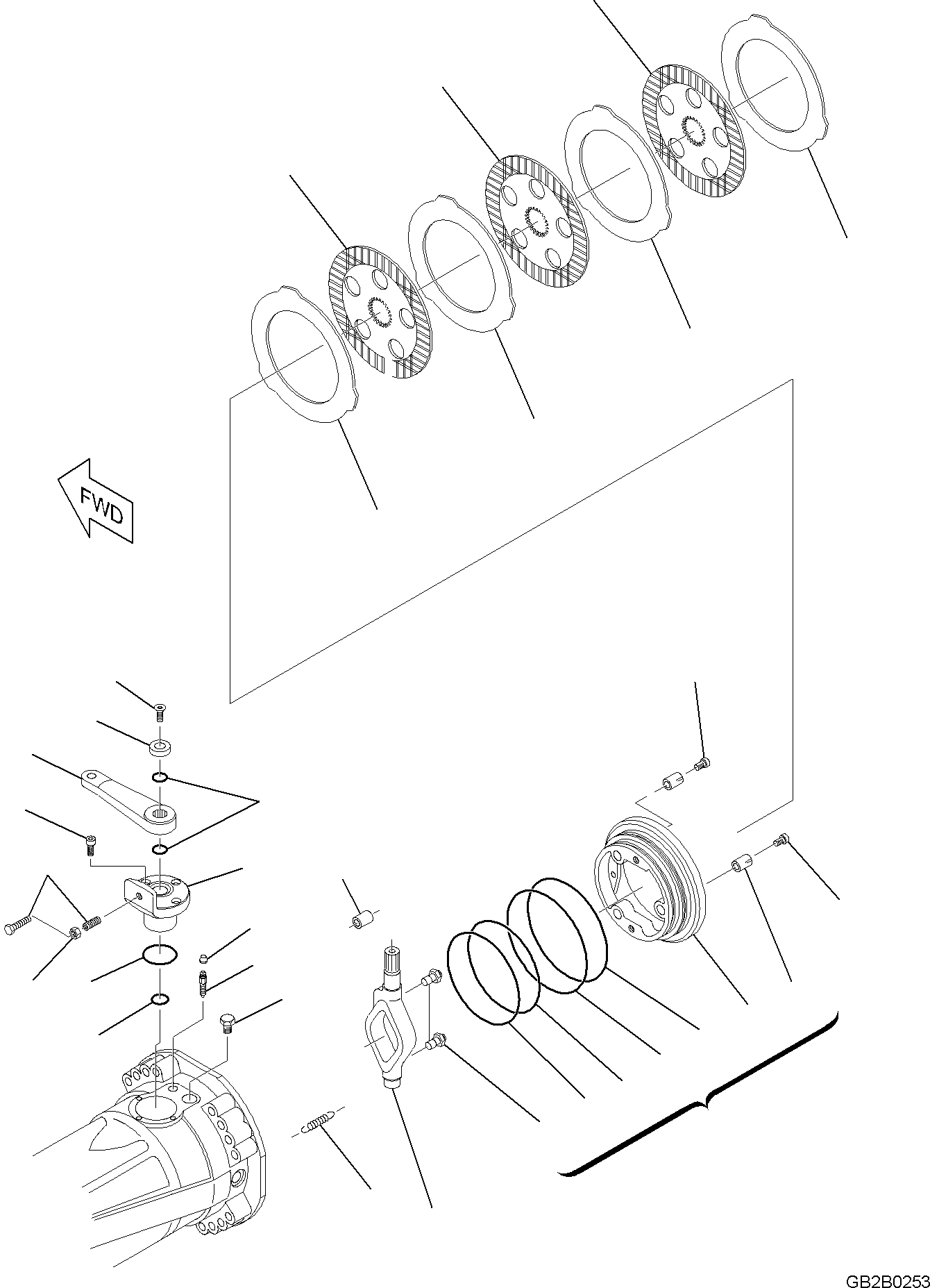 FWD

GB2B0253