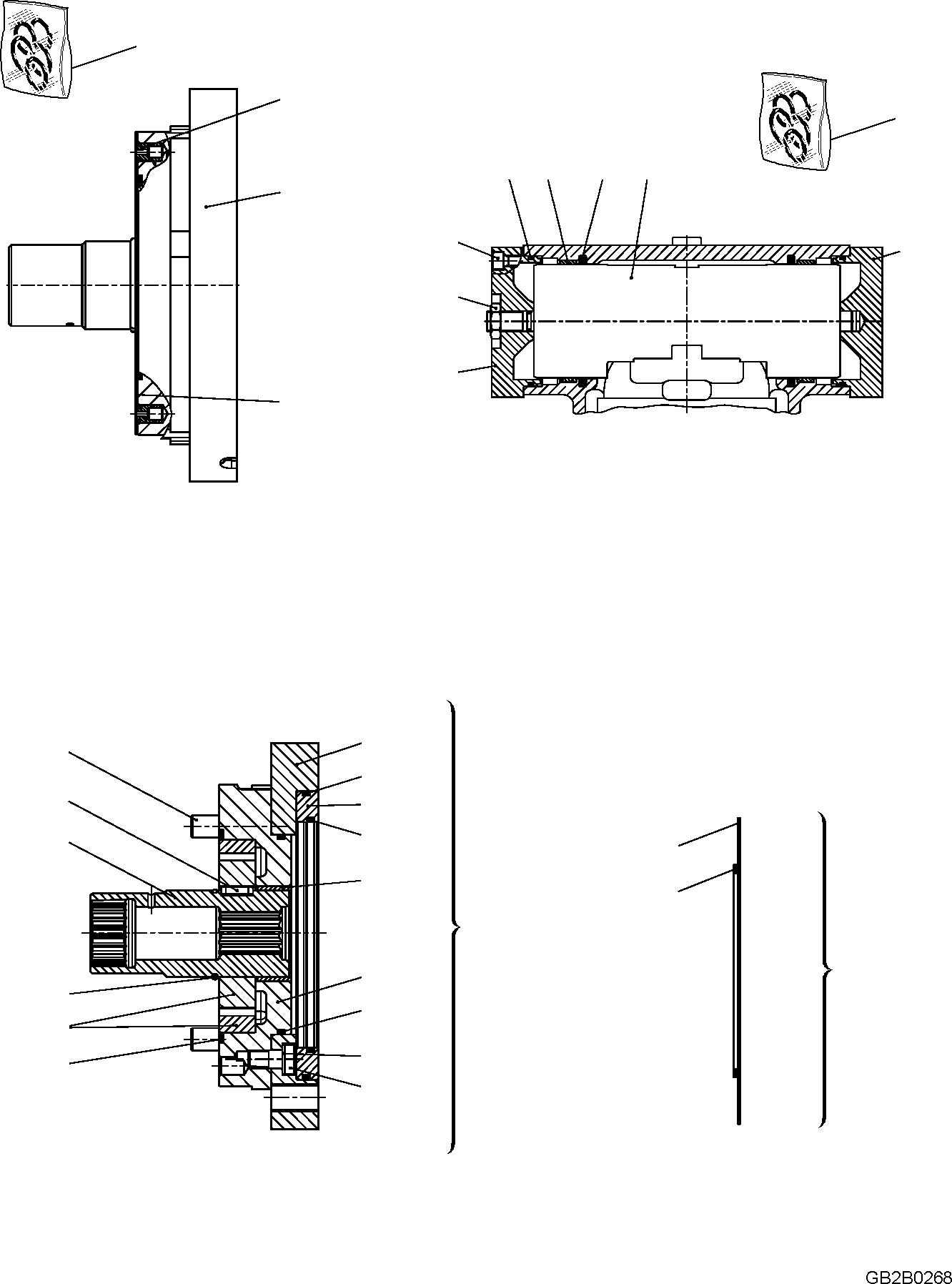 GB2B0268