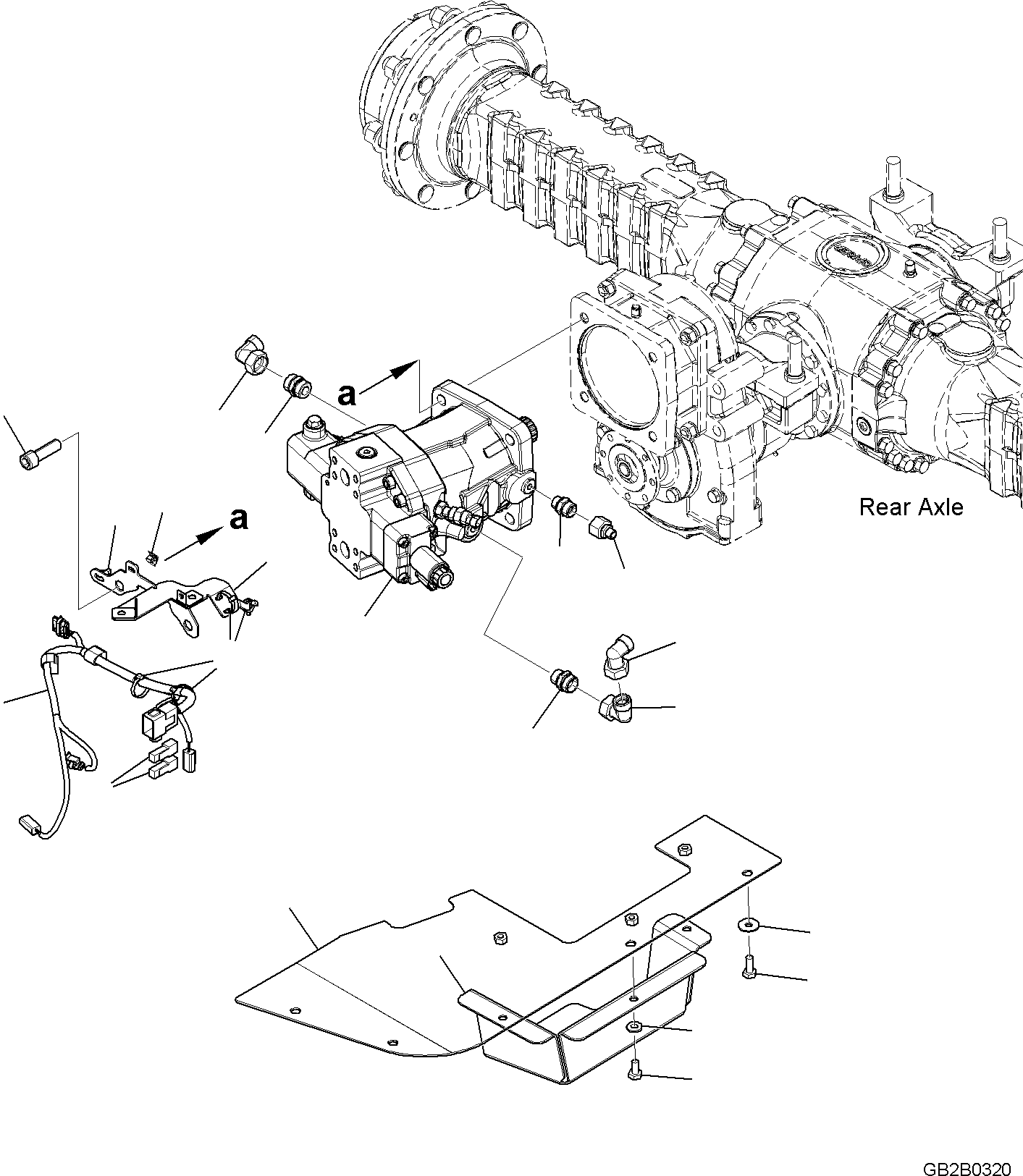 a

a

Rear Axle

GB2B0320