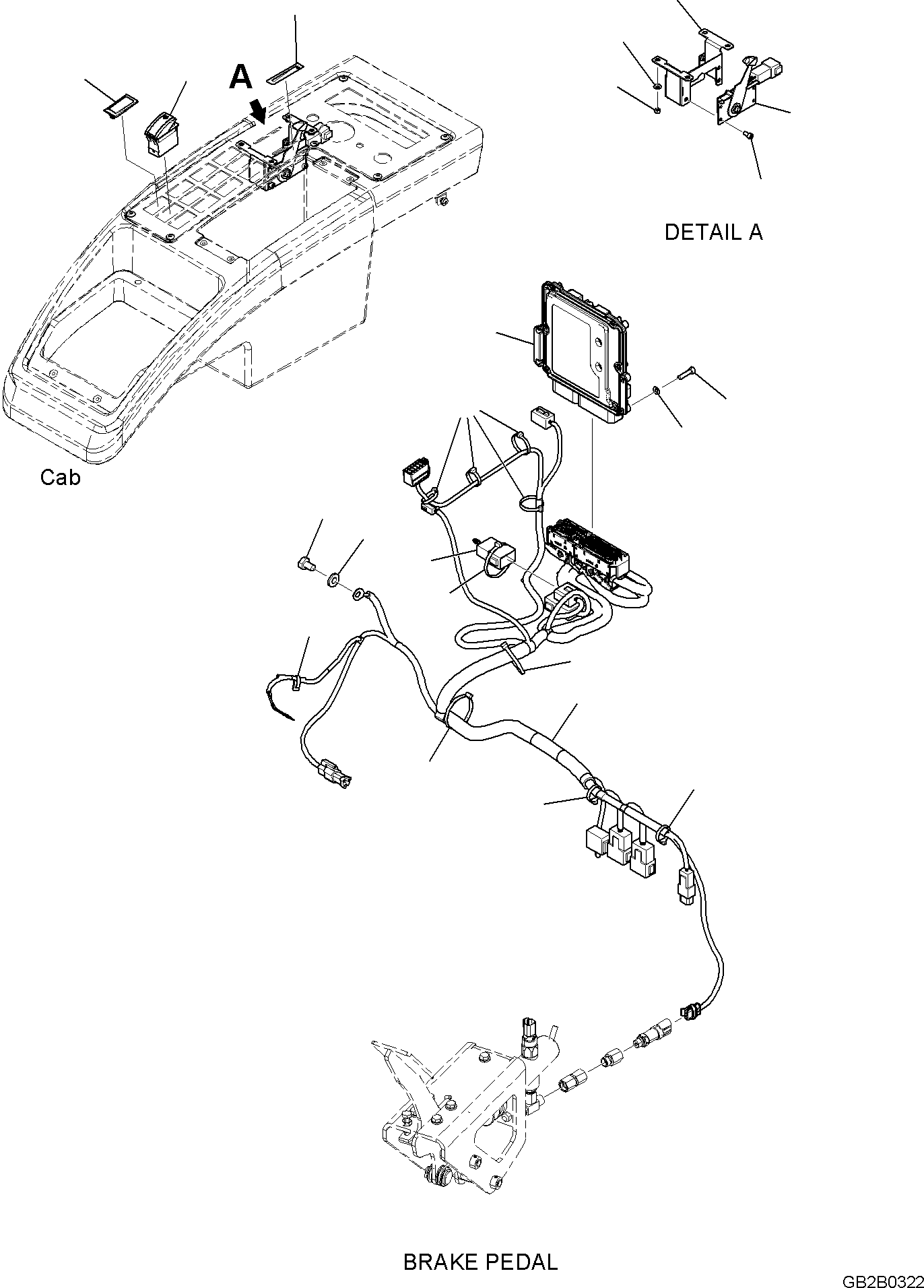 A

DETAIL A

Cab

BRAKE PEDAL

GB2B0322