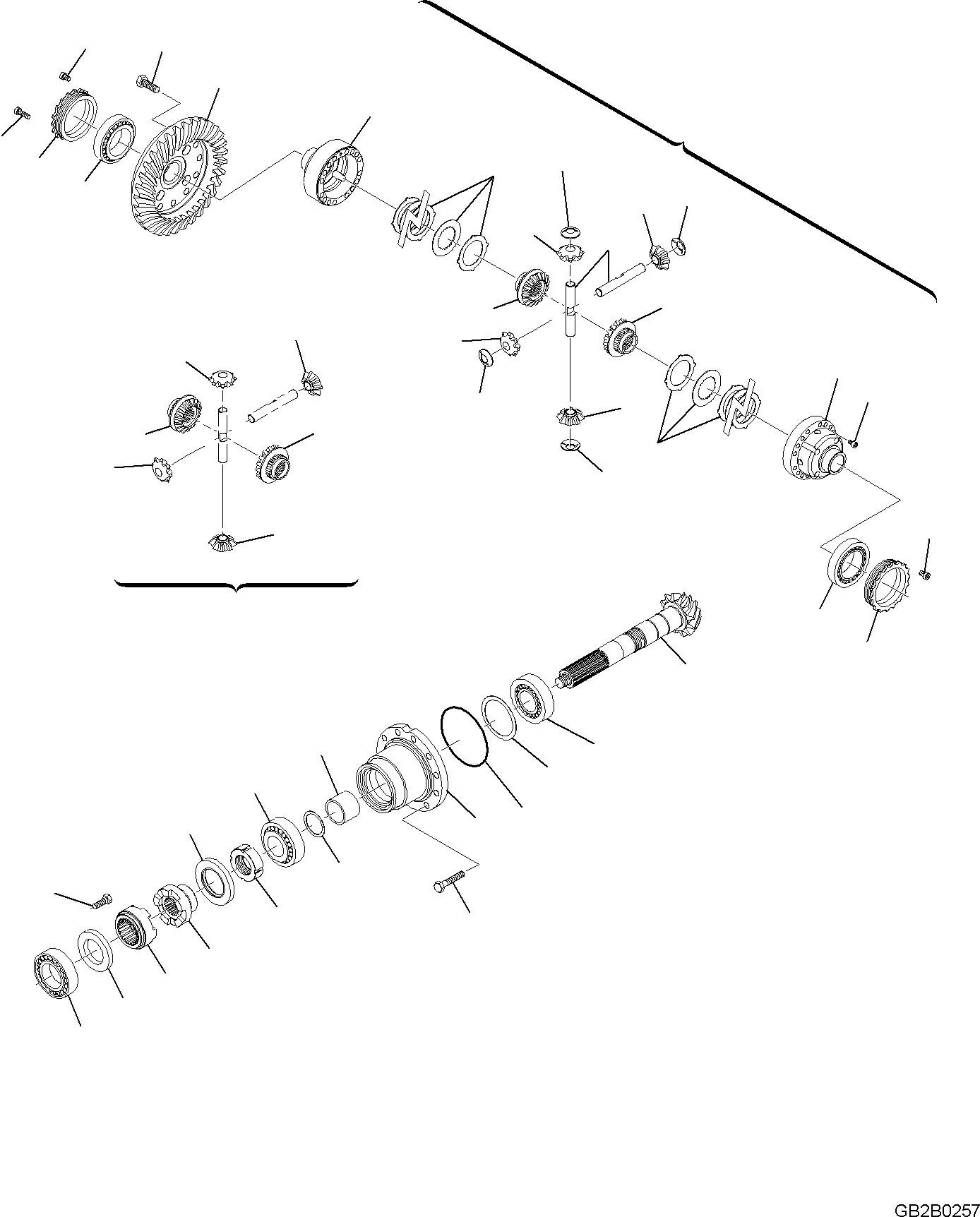 GB2B0257