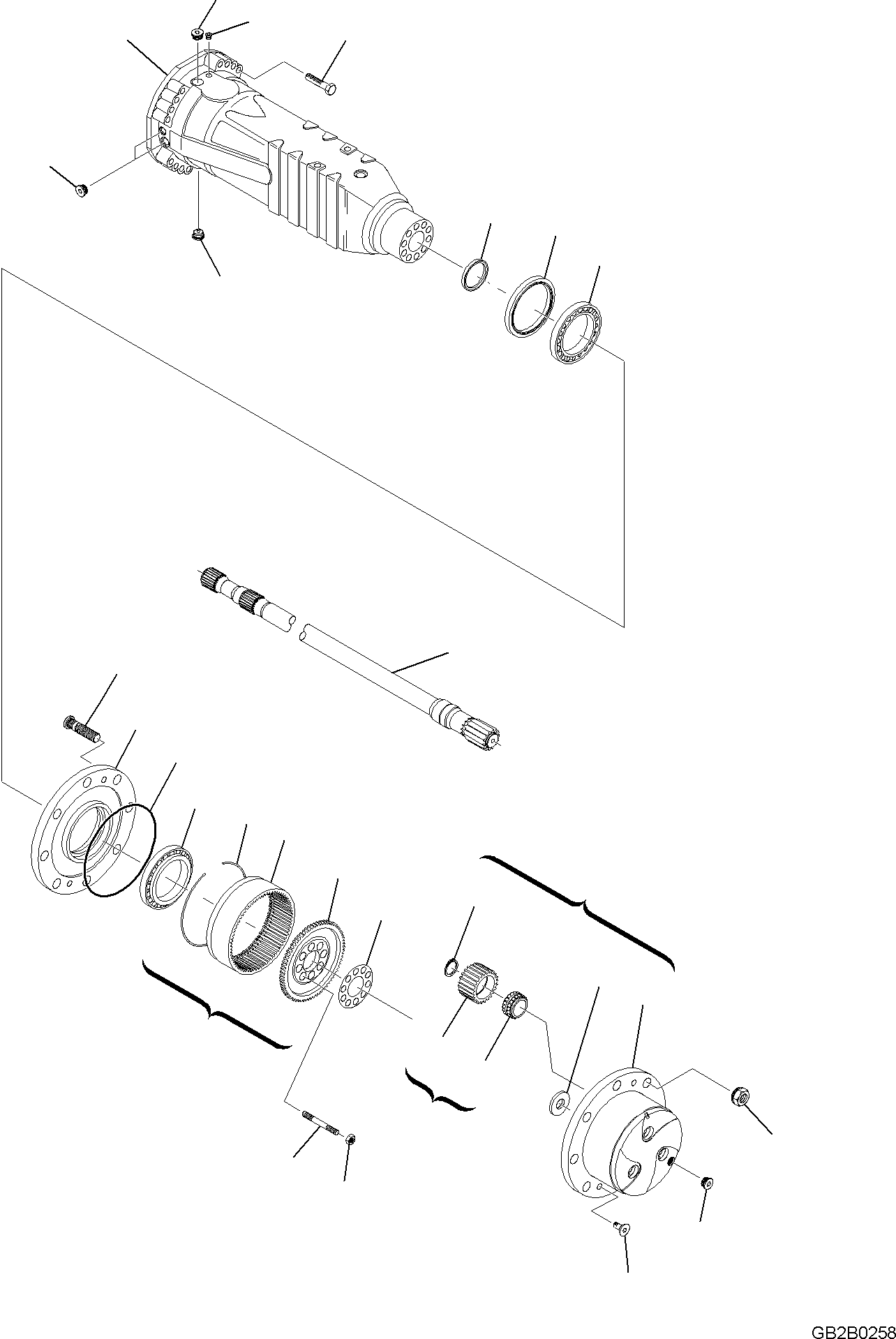 GB2B0258