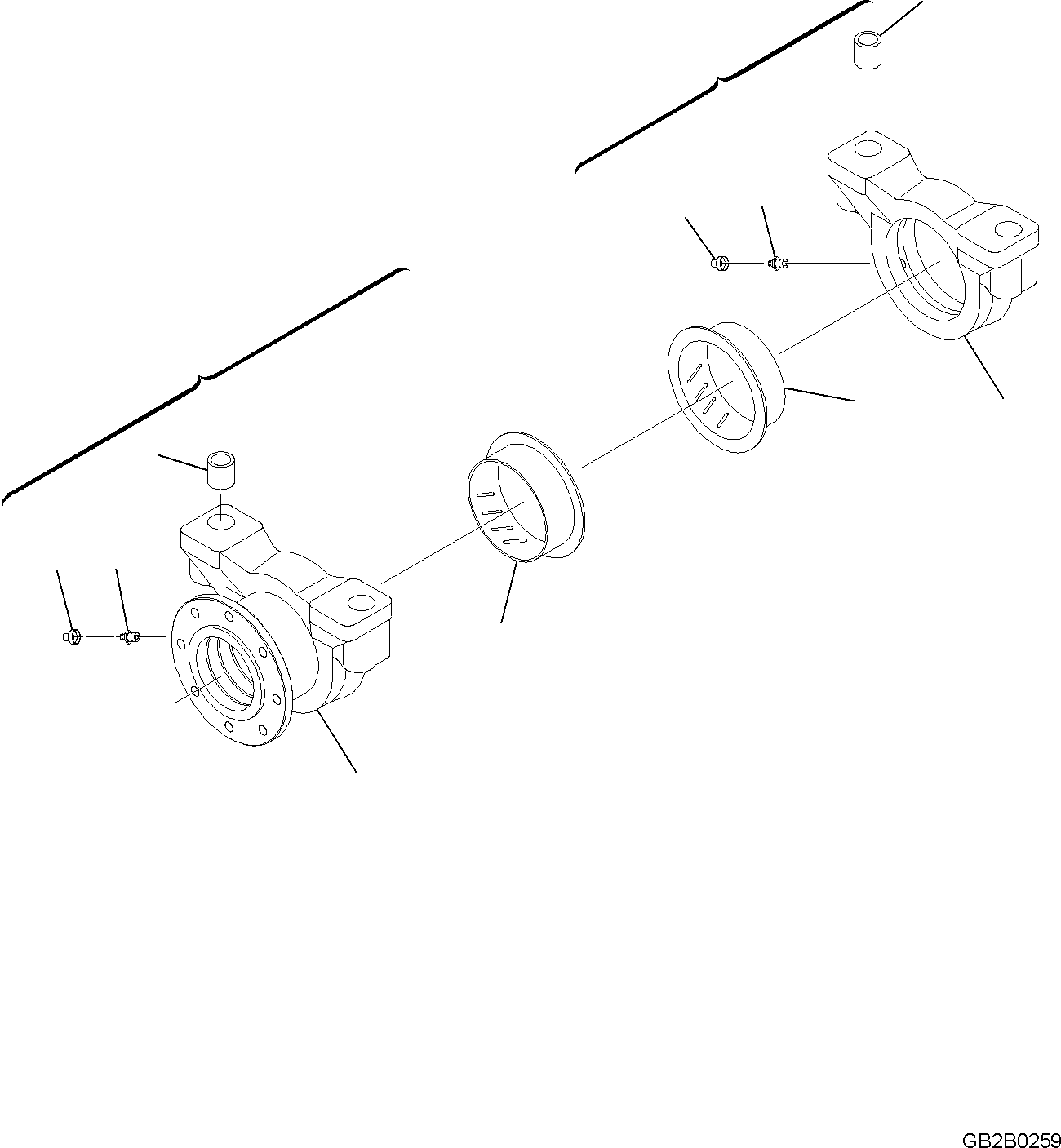 GB2B0259