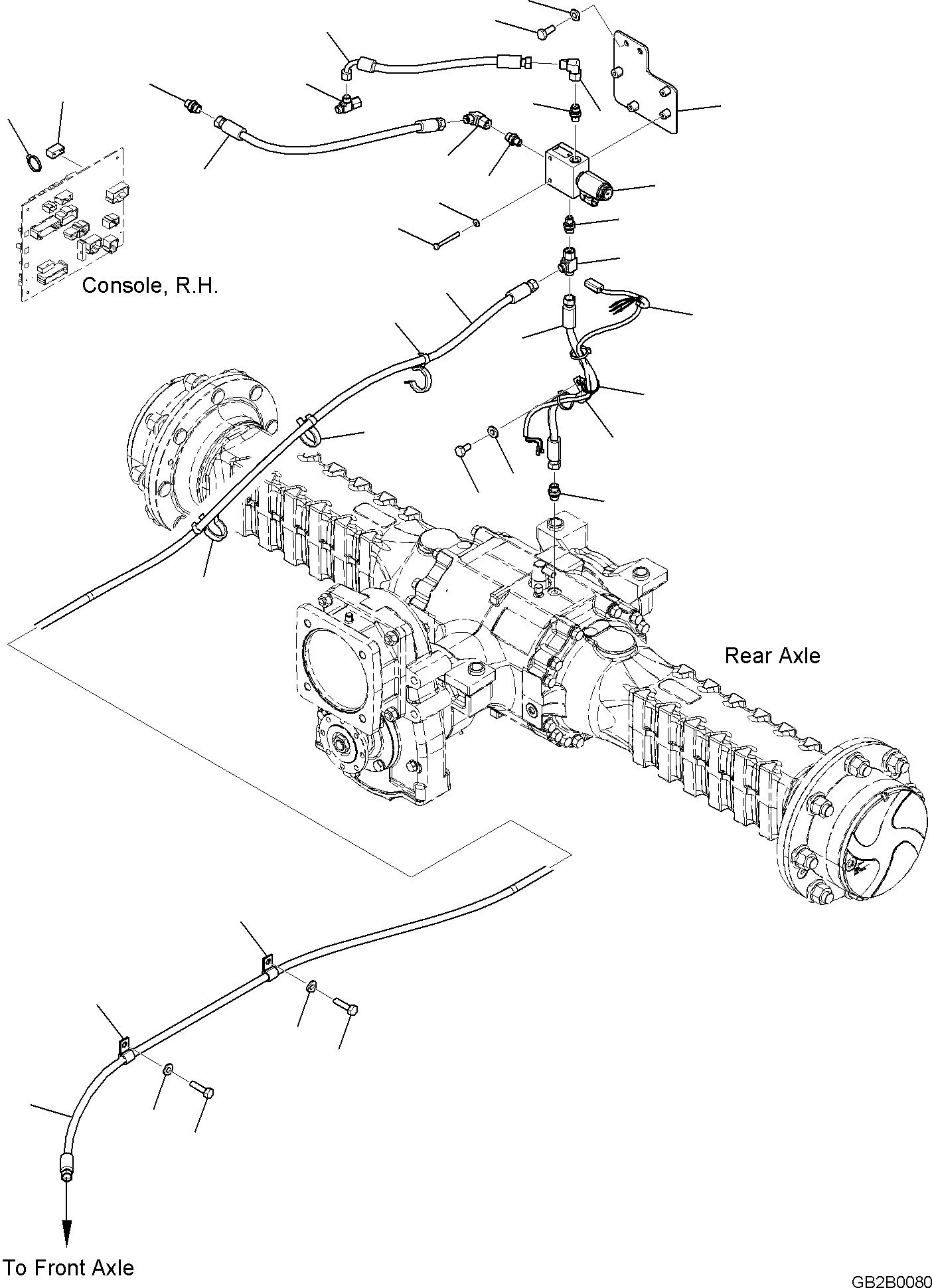 Console, R.H.

Rear Axle

To Front Axle

GB2B0080