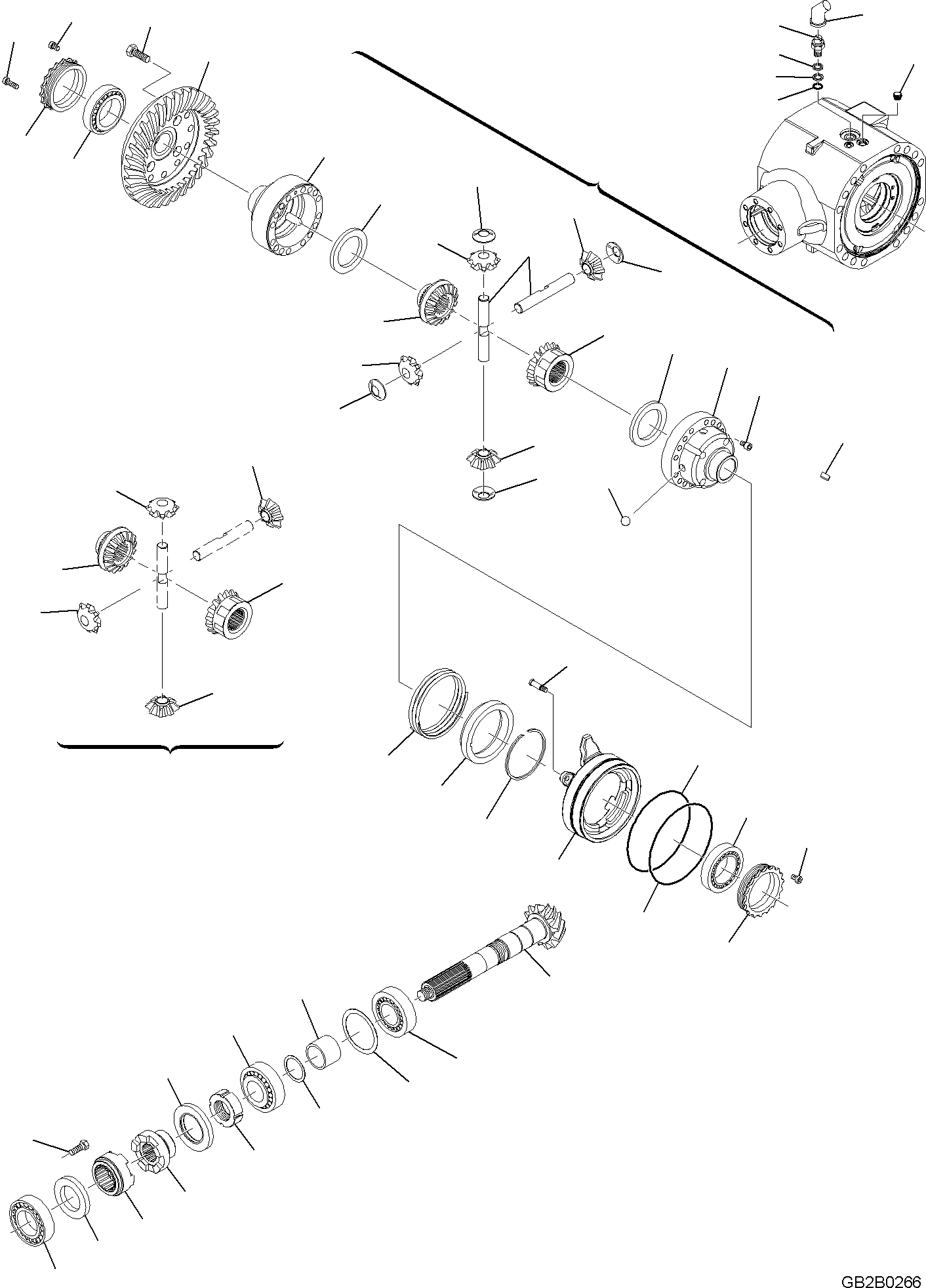 GB2B0266