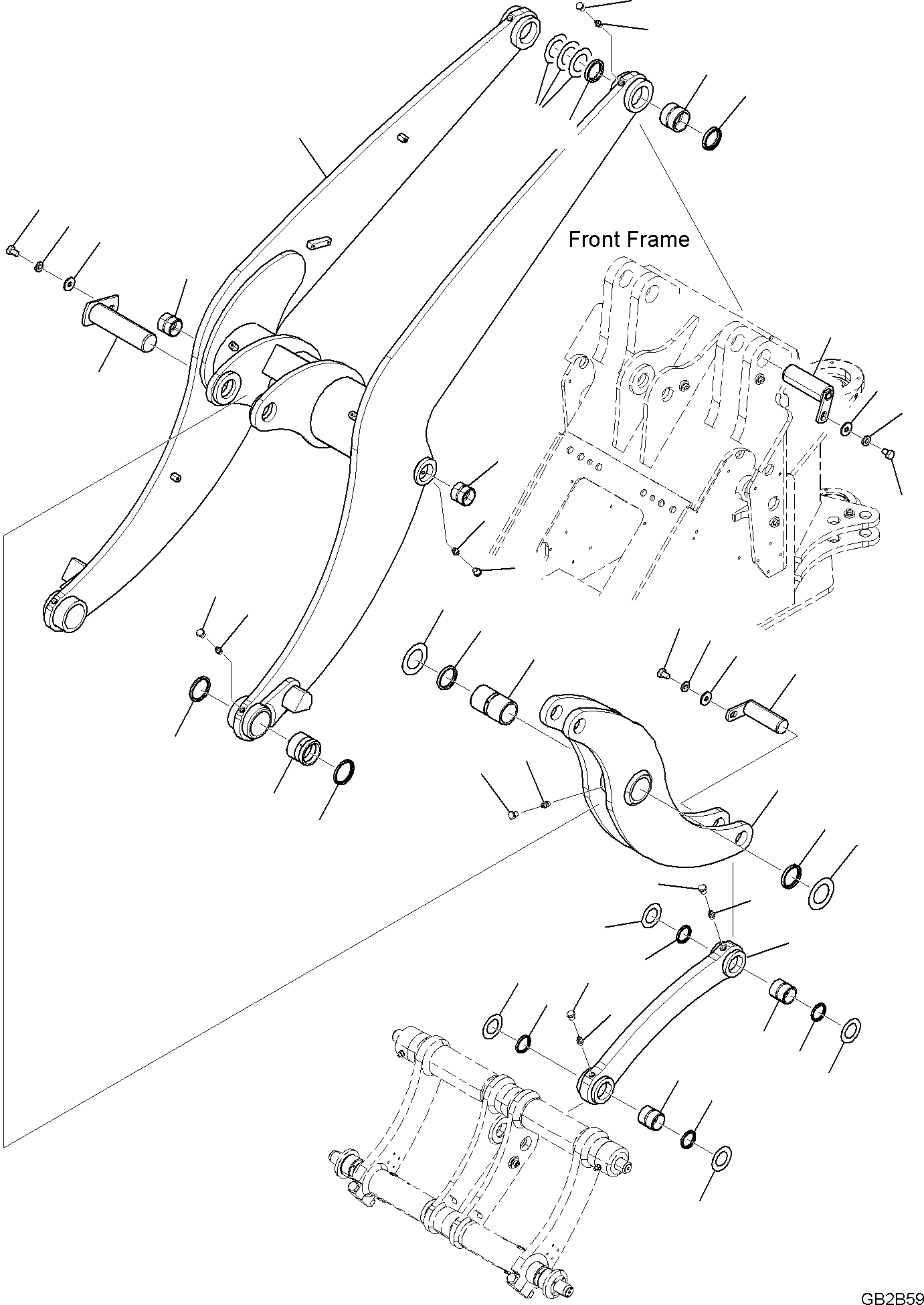 Front Frame

GB2B59