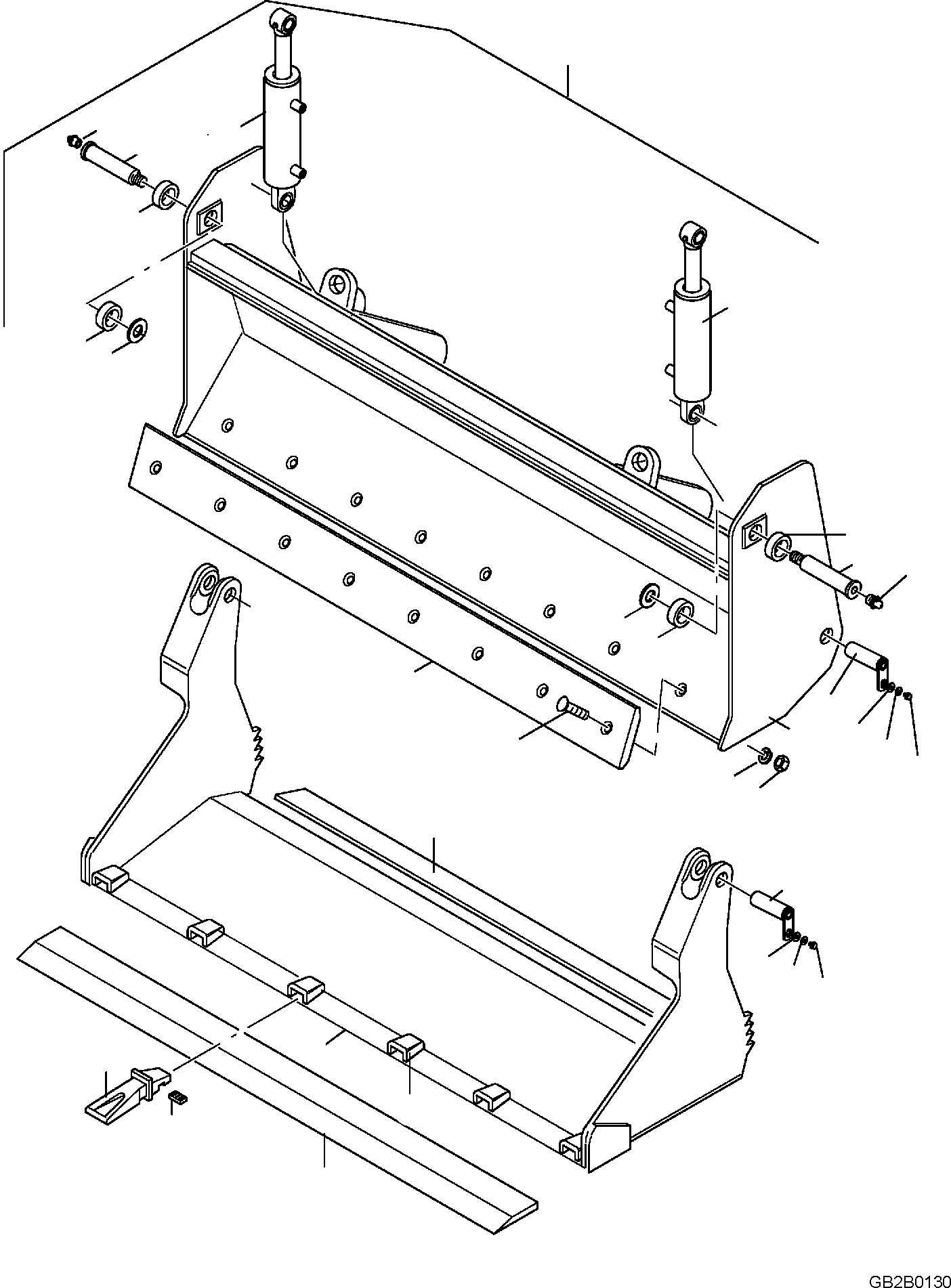 GB2B0130