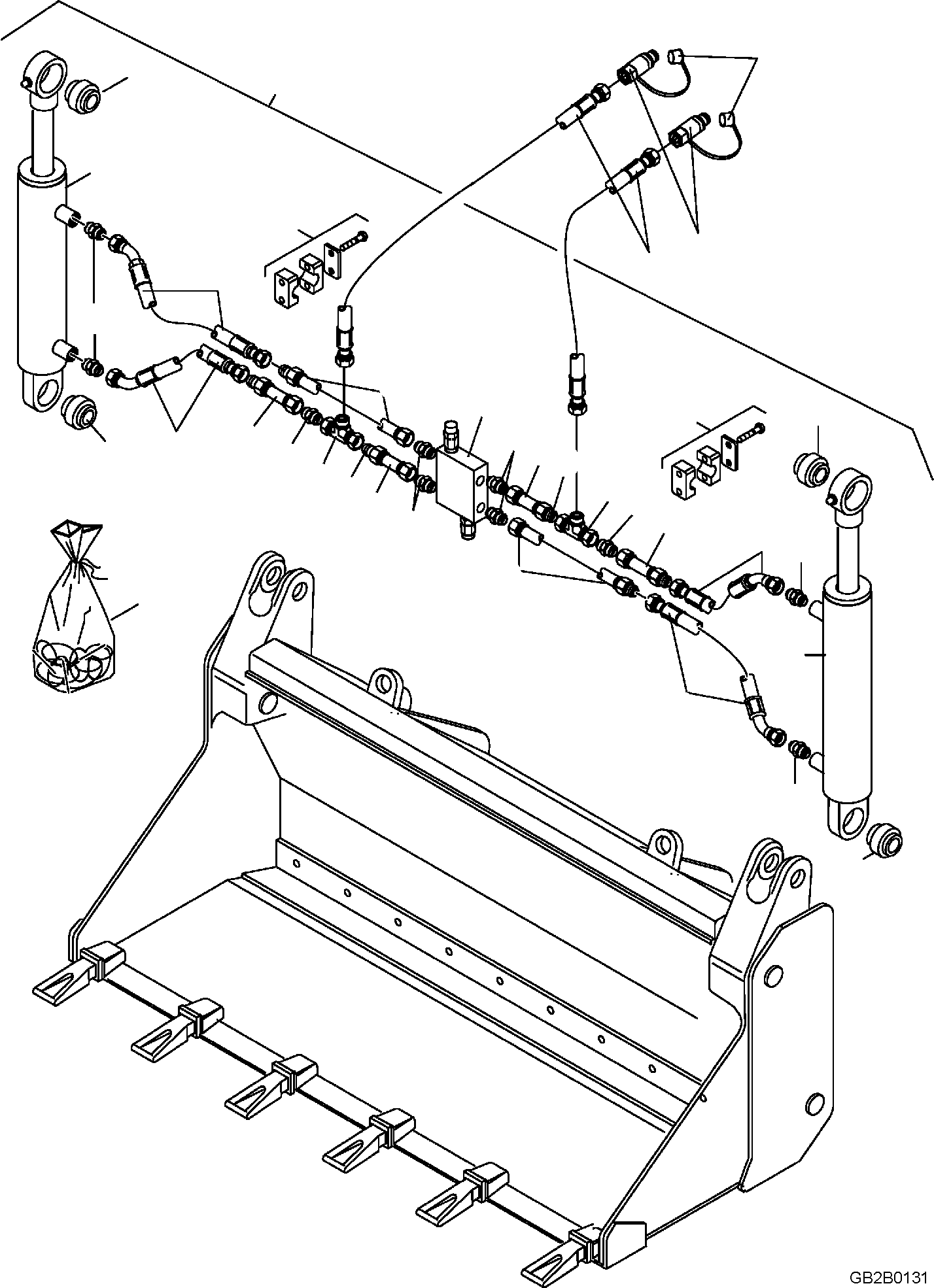 GB2B0131