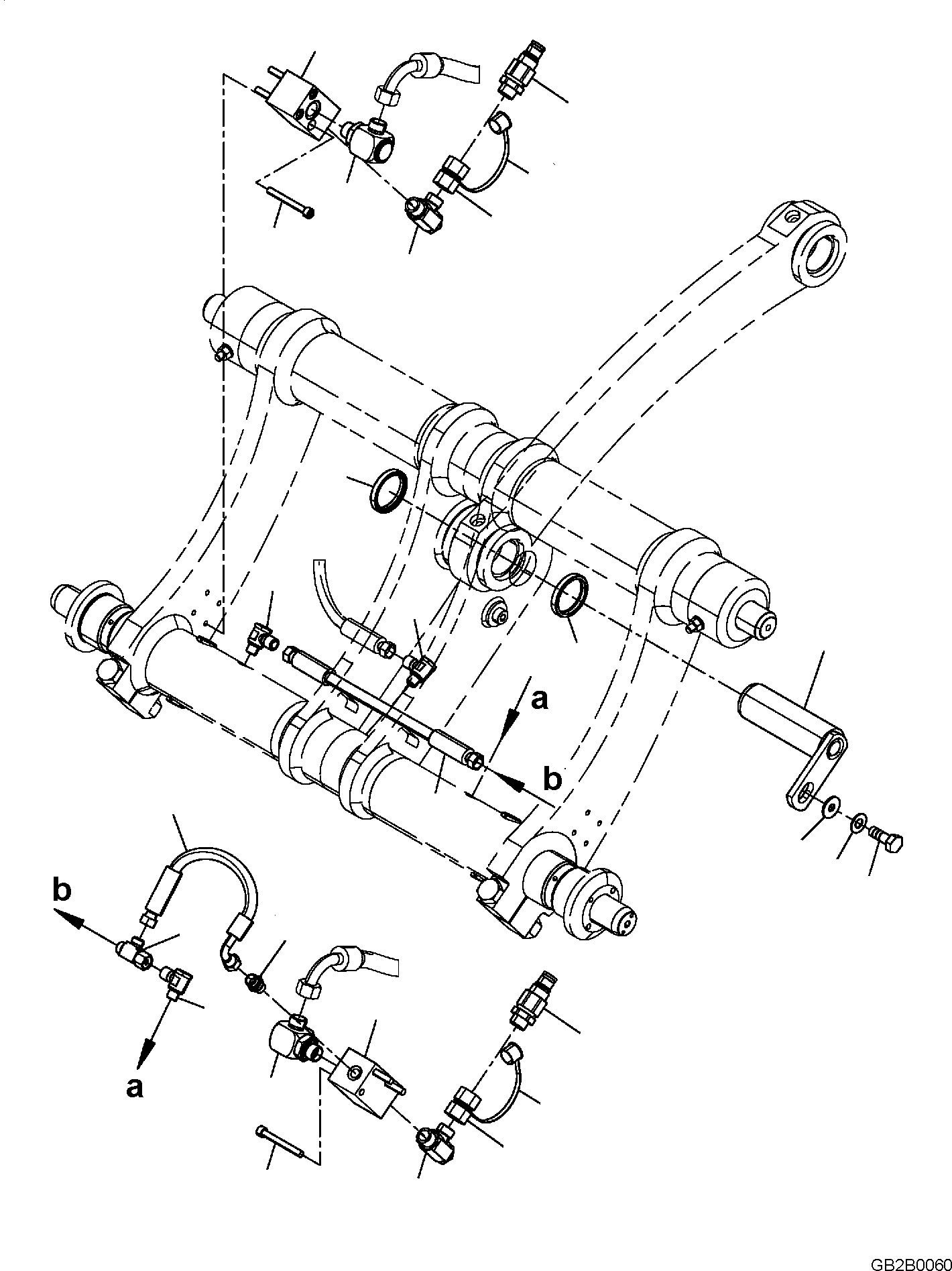 a

b

b

a

GB2B0060