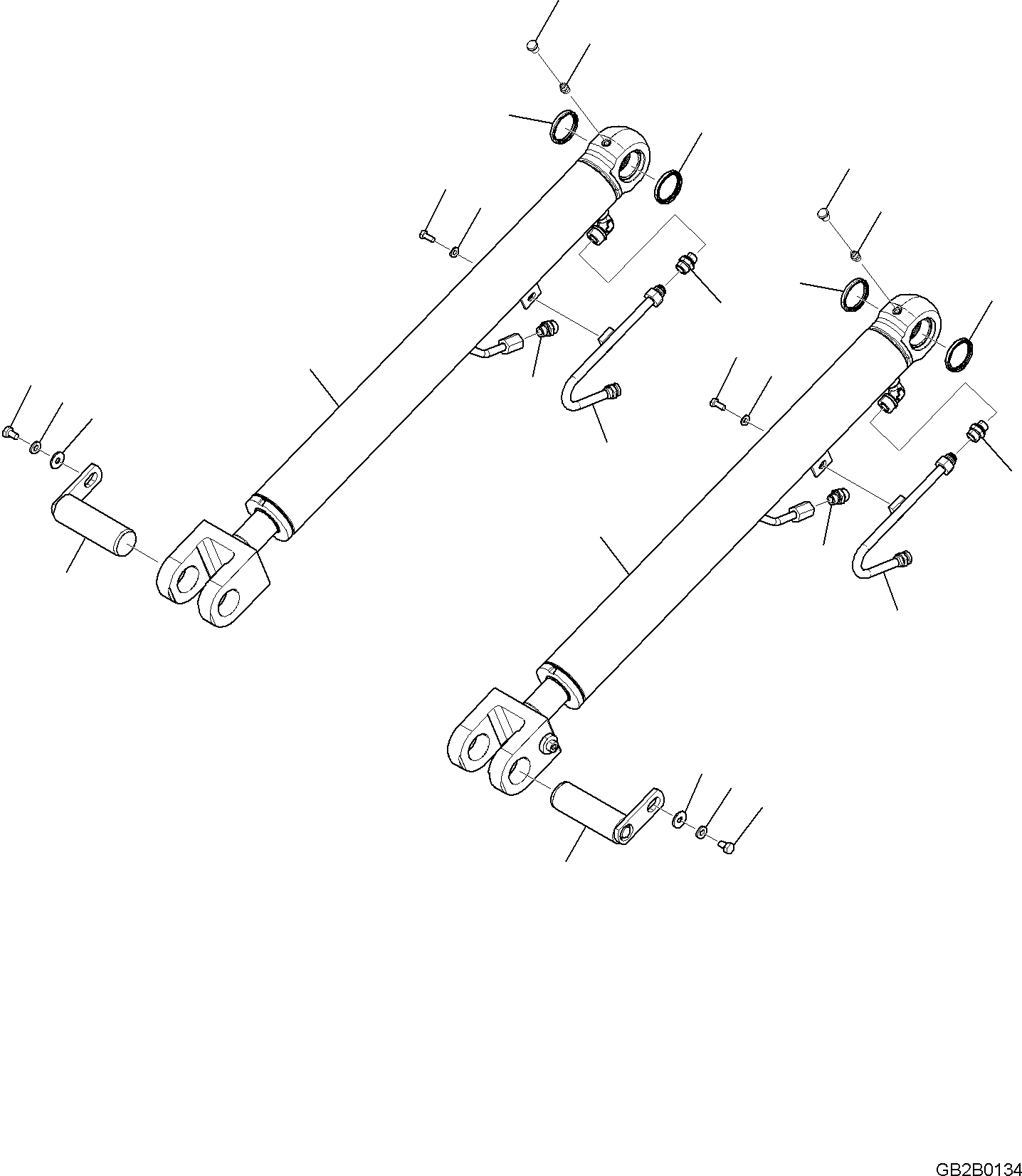 GB2B0134