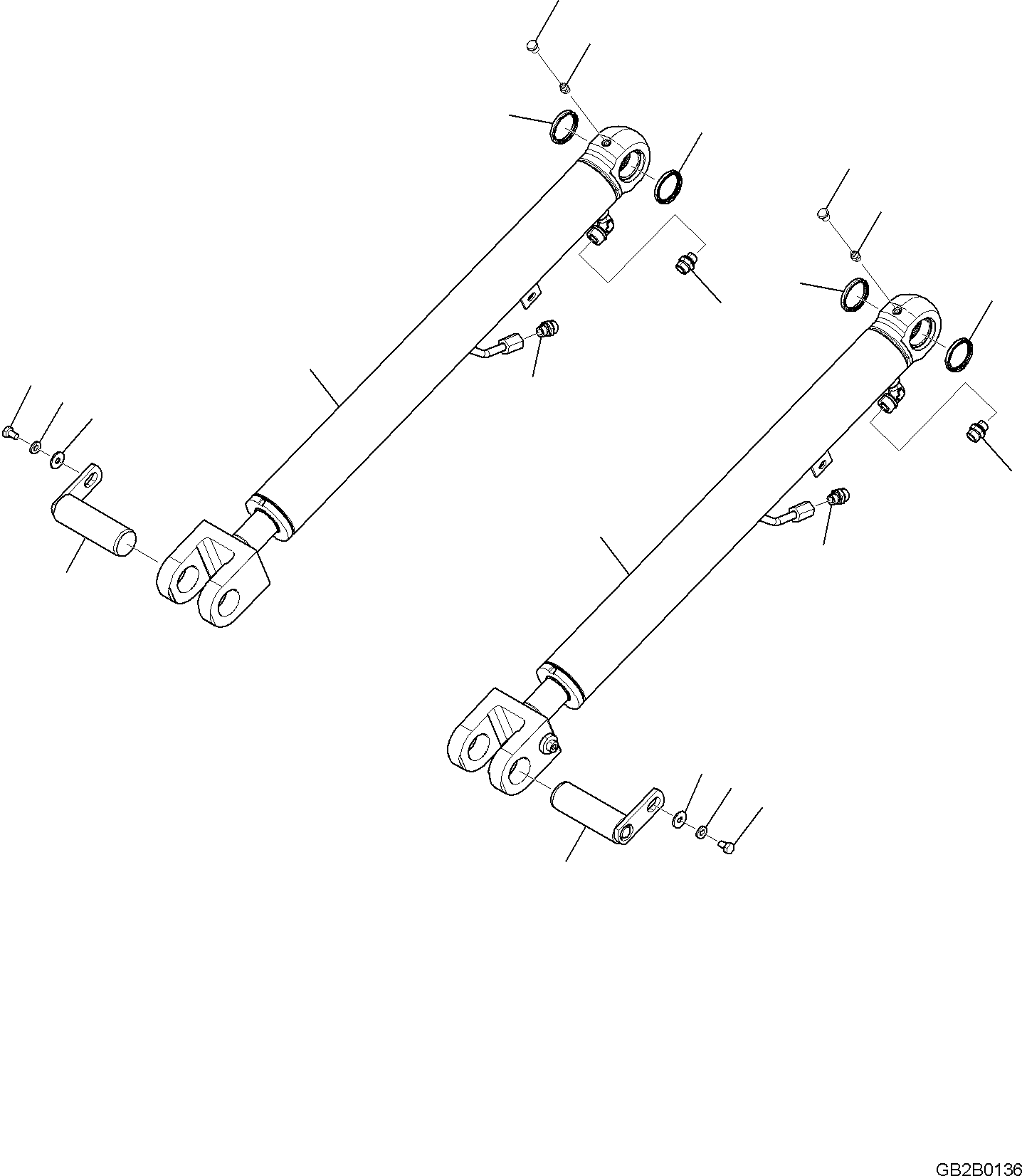 GB2B0136