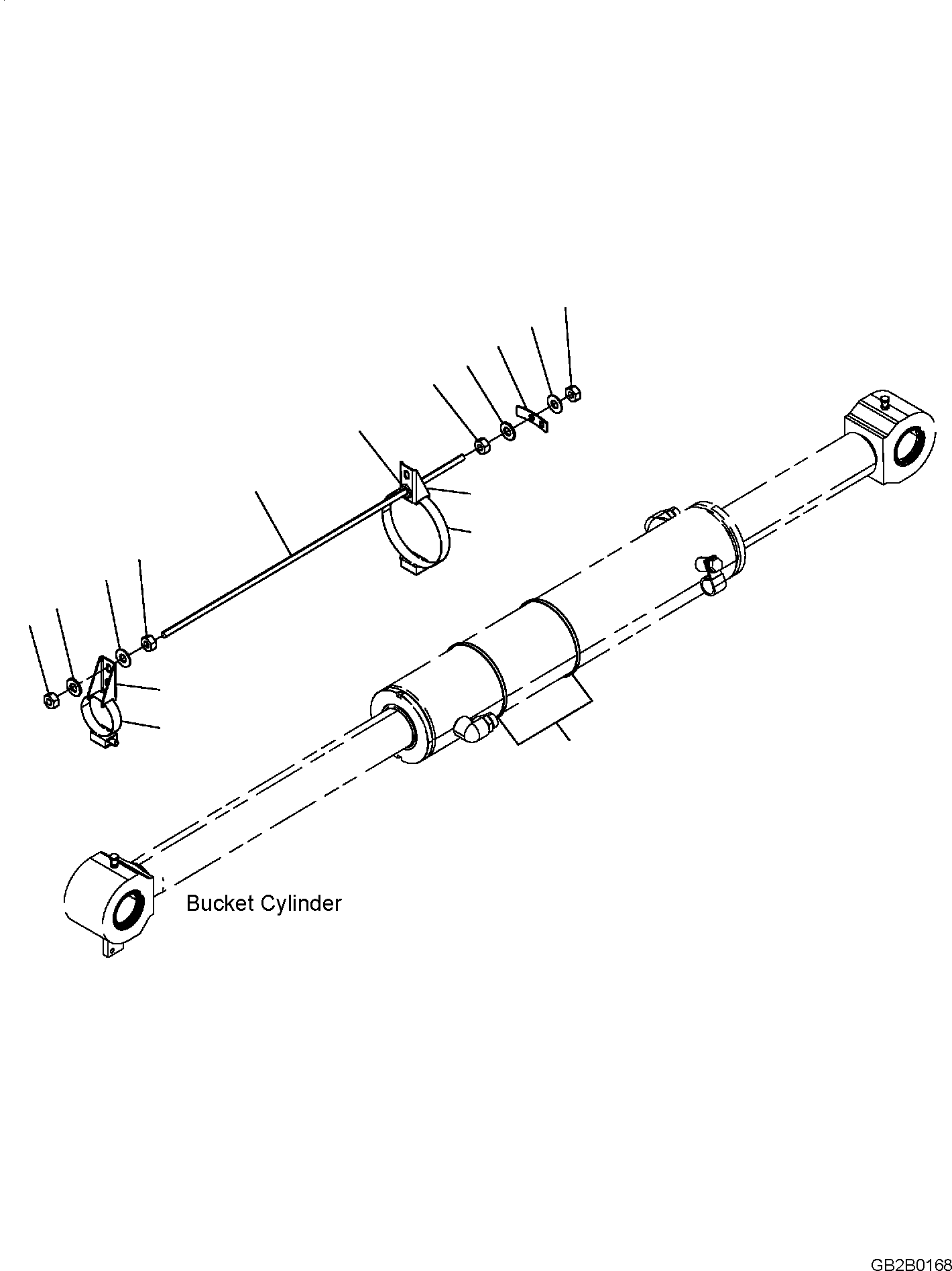 Bucket Cylinder

GB2B0168