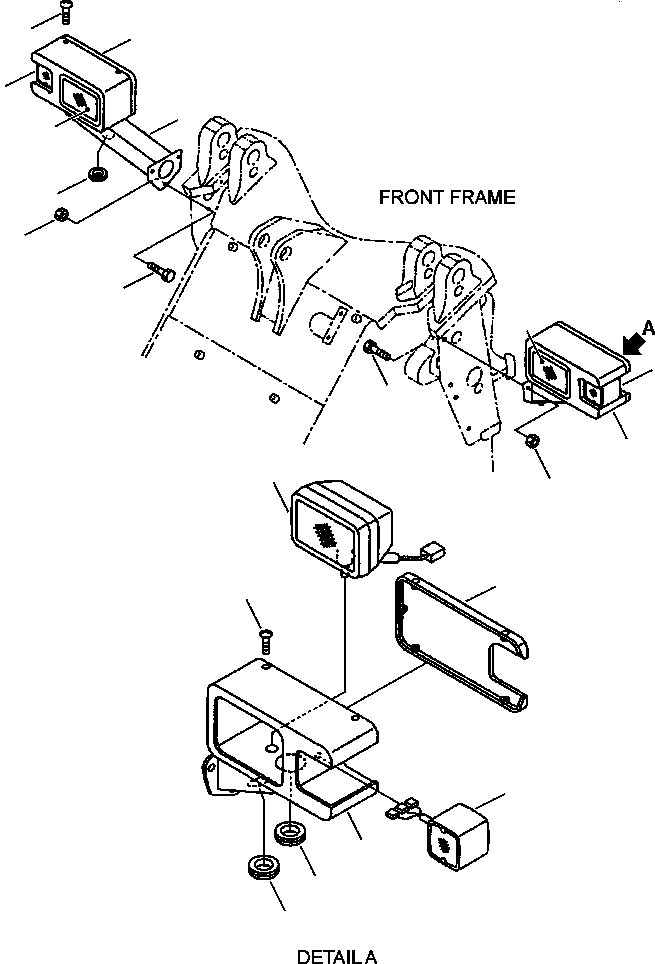 FRONT FRAME

A

DETAIL A