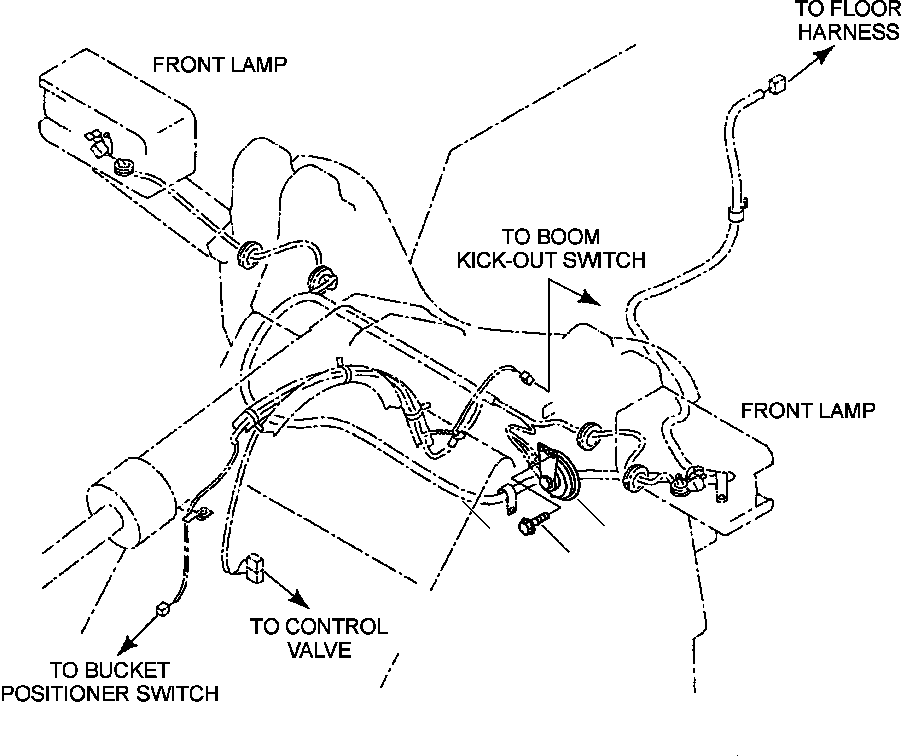 TO FLOOR HARNESS

FRONT LAMP

TO BOOM KICK-OUT SWITCH

FRONT LAMP

TO CONTROL VALVE

TO BUCKET POSITIONER SWITCH