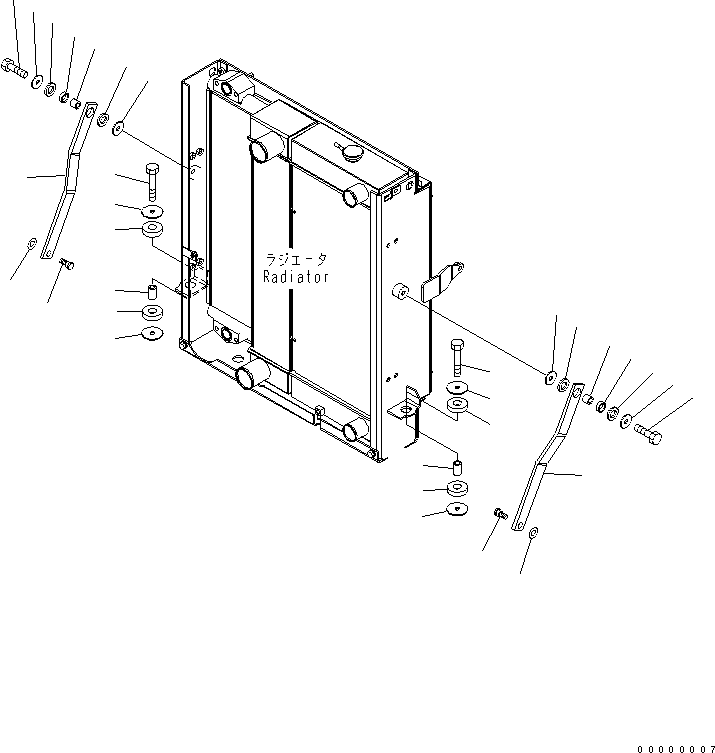 ラジエータ
Radiator

00000007