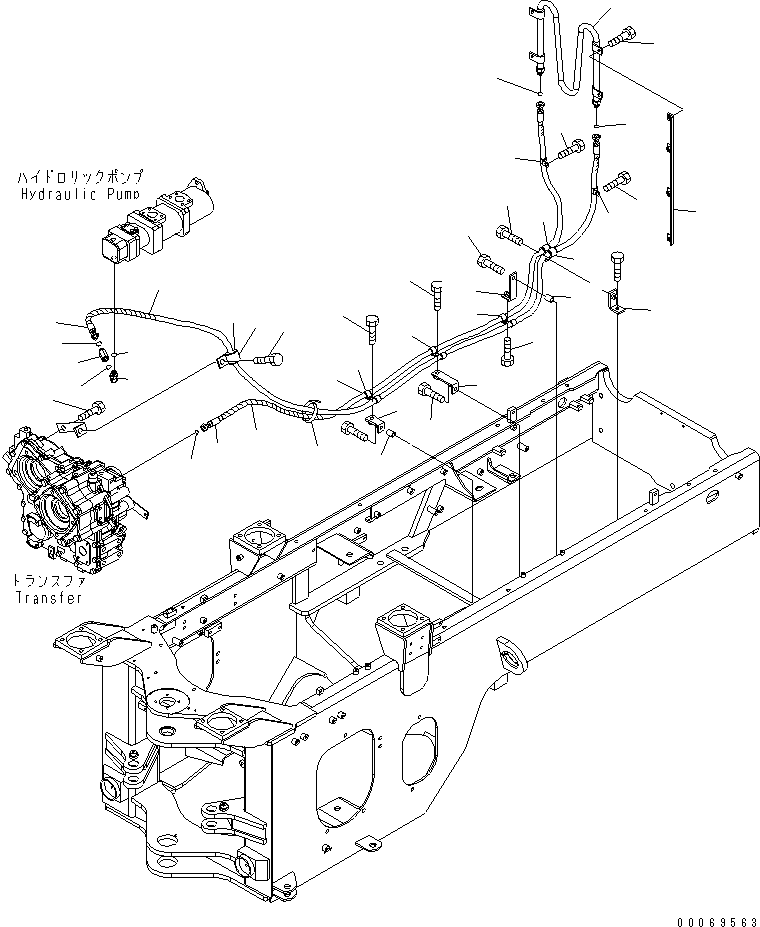 ハイドロリックポンプ
Hydraulic Pump

トランスファ
Transfer

00069563