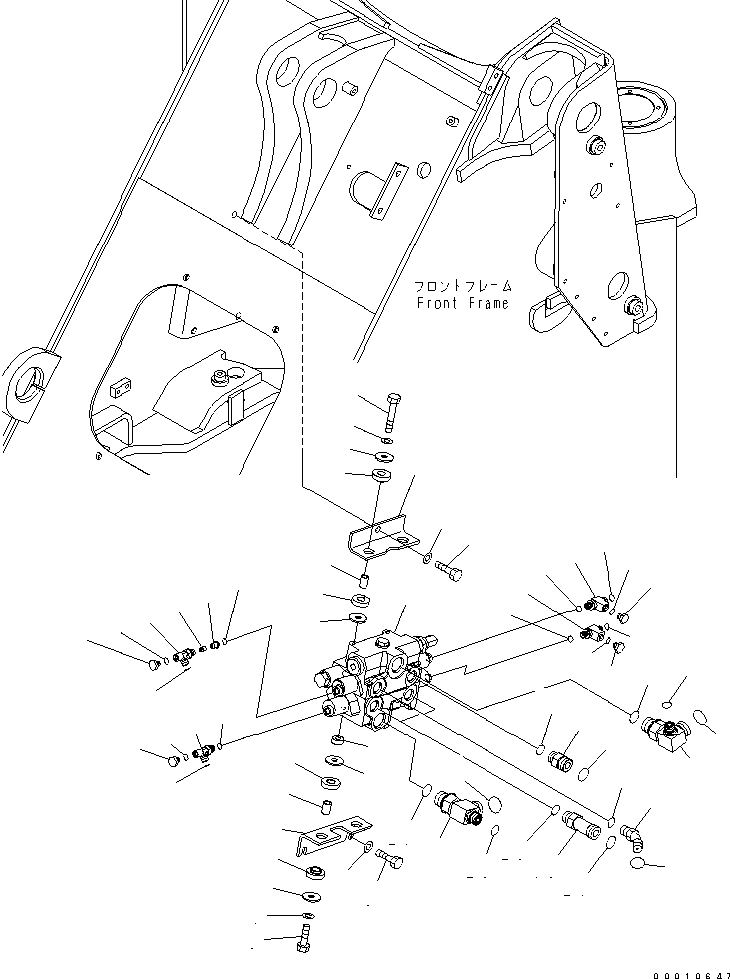 フロントフレーム
Front Frame

00010647