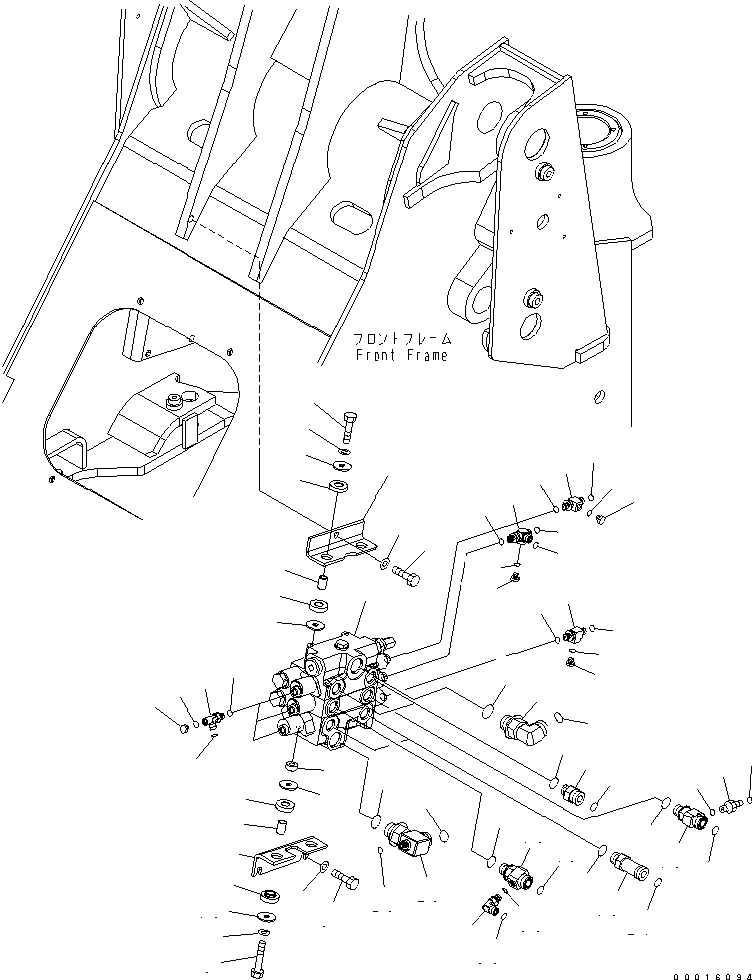 フロントフレーム
Front Frame

00016094