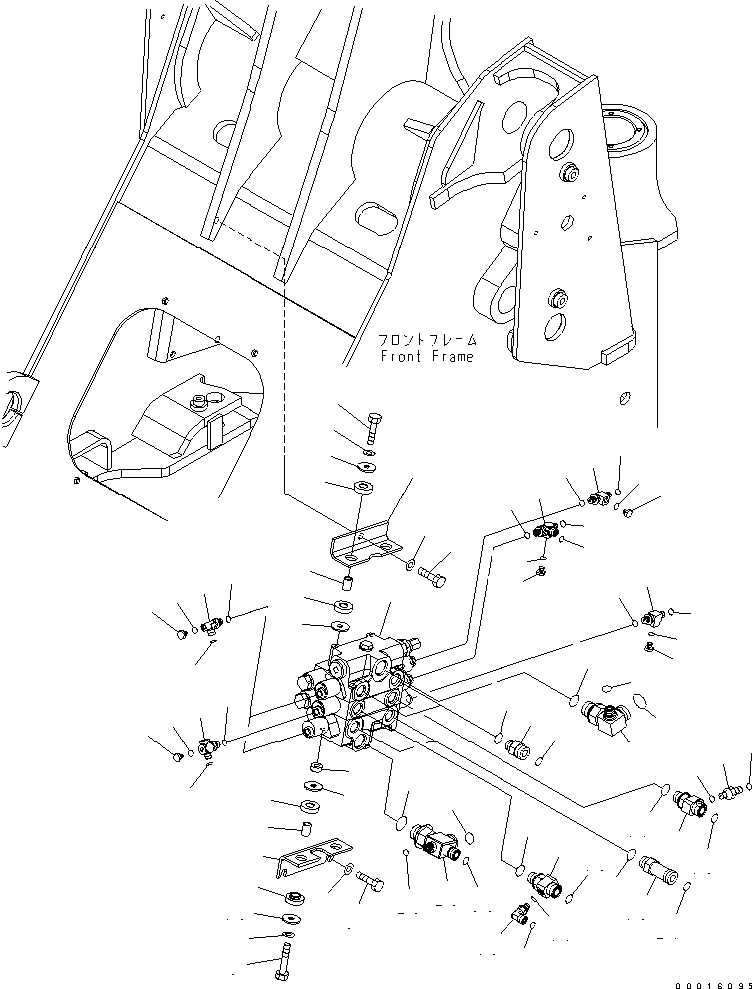 フロントフレーム
Front Frame

00016095