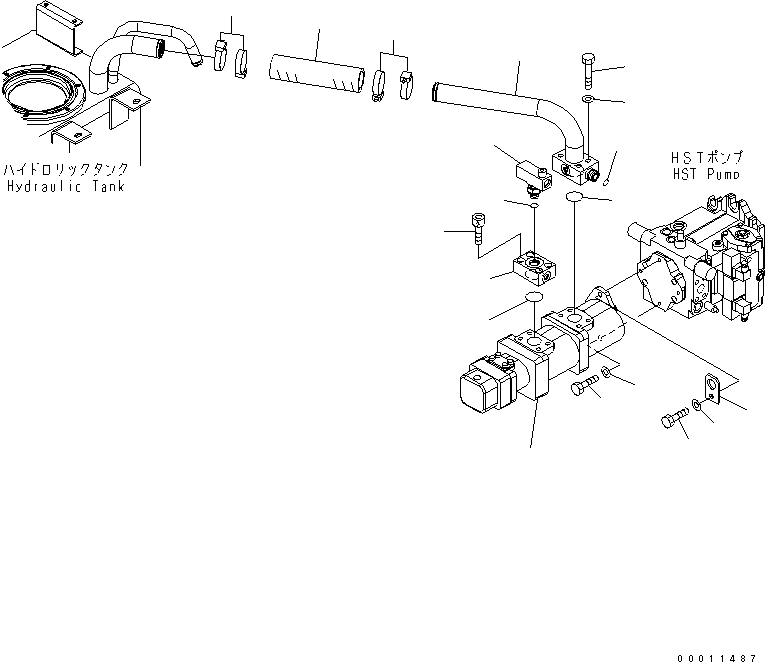 ハイドロリックタンク
Hydraulic Tank

HSTポンプ
HST Pump

00011487