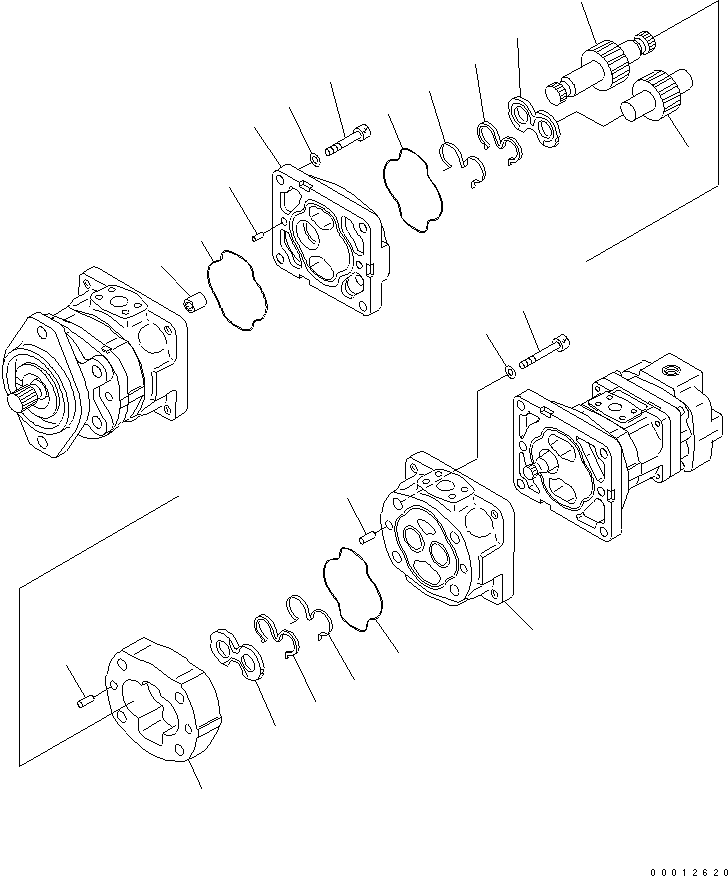 00012620