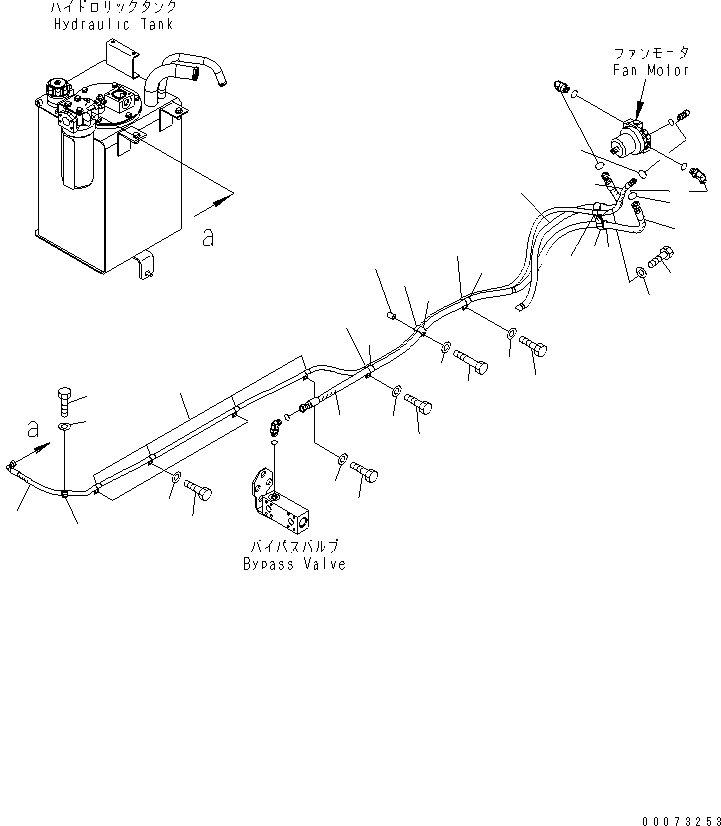 ハイドロリックタンク
Hydraulic Tank

ファンモータ
Fan Motor

a

a

バイパスバルブ
Bypass Valve

00073253