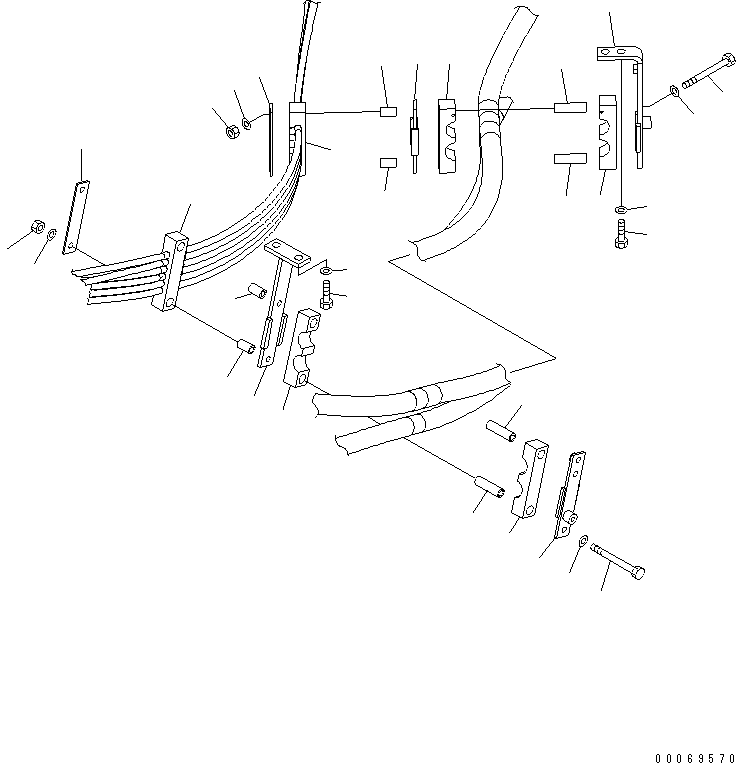 00069570