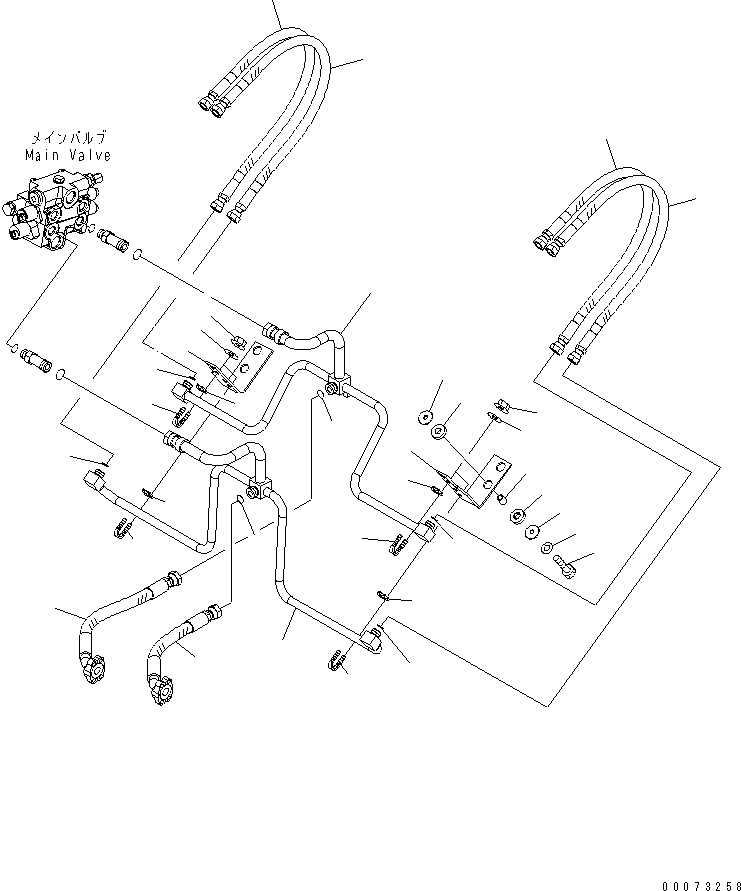 メインバルブ
Main Valve

00073258