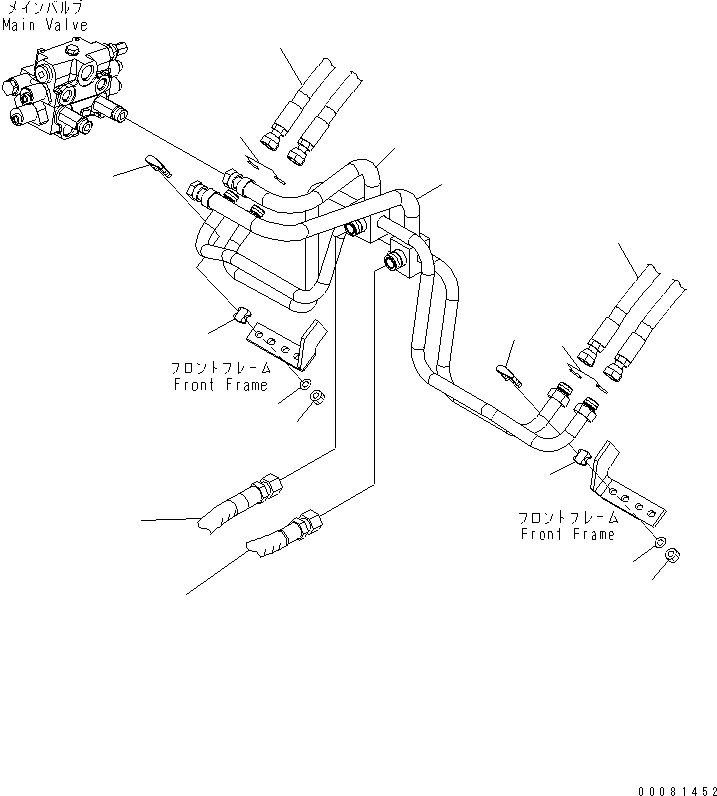 メインバルブ
Main Valve

フロントフレーム
Front Frame

フロントフレーム
Front Frame

00081452