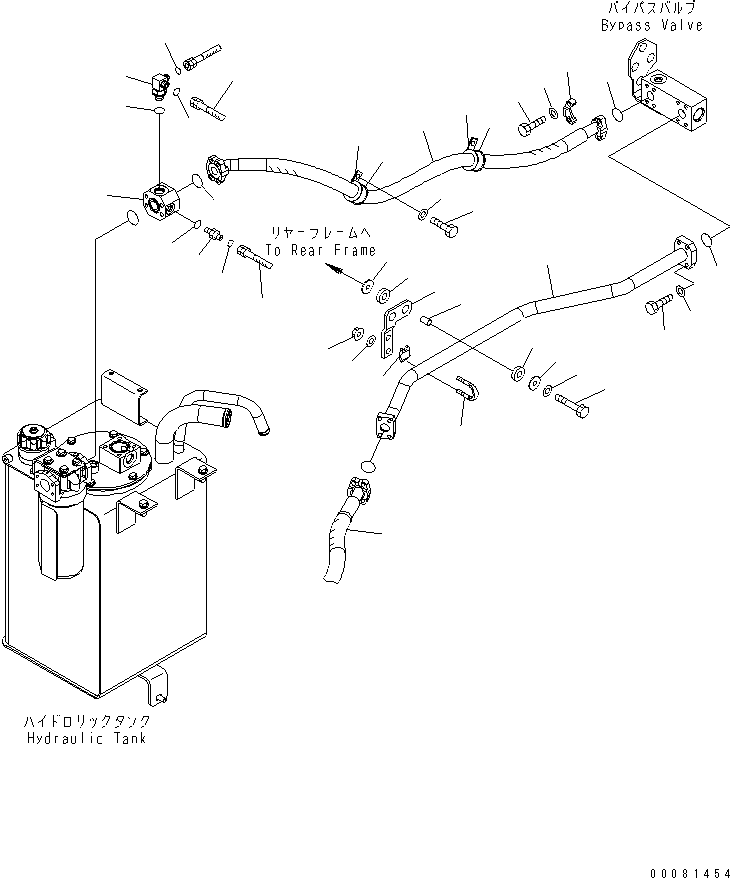 バイパスバルブ
Bypass Valve

リヤーフレームへ
To Rear Frame

ハイドロリックタンク
Hydraulic Tank

00081454