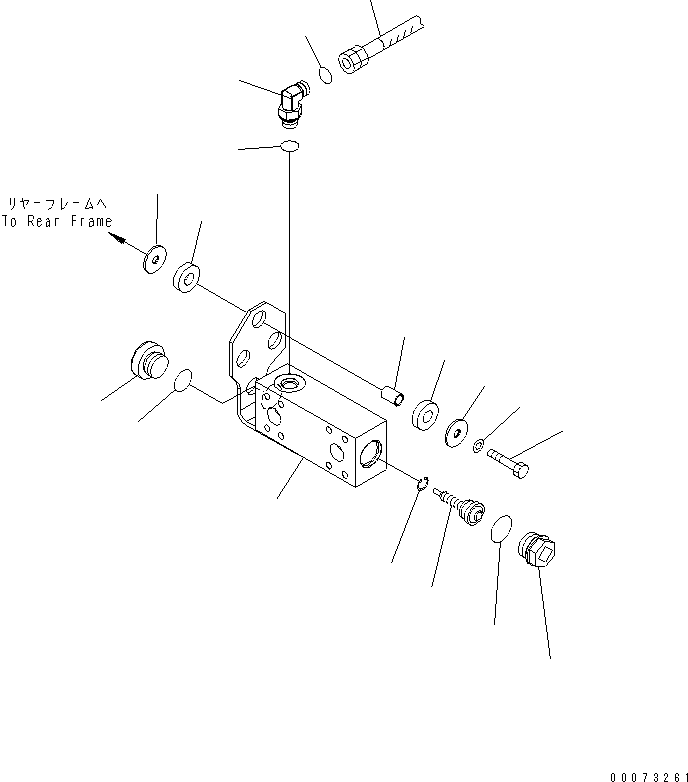 リヤーフレームへ
To Rear Frame

00073261