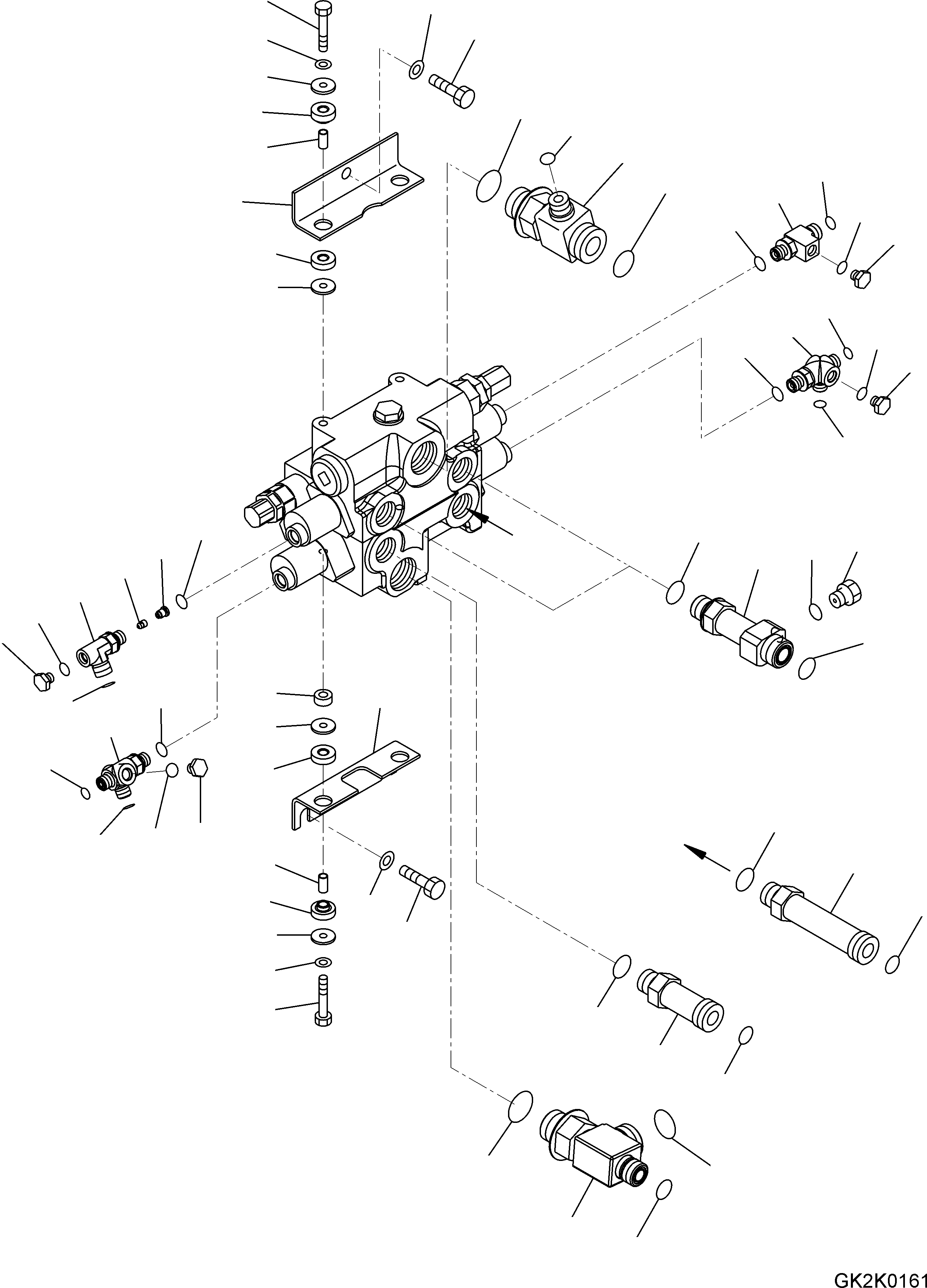 GK2K0161