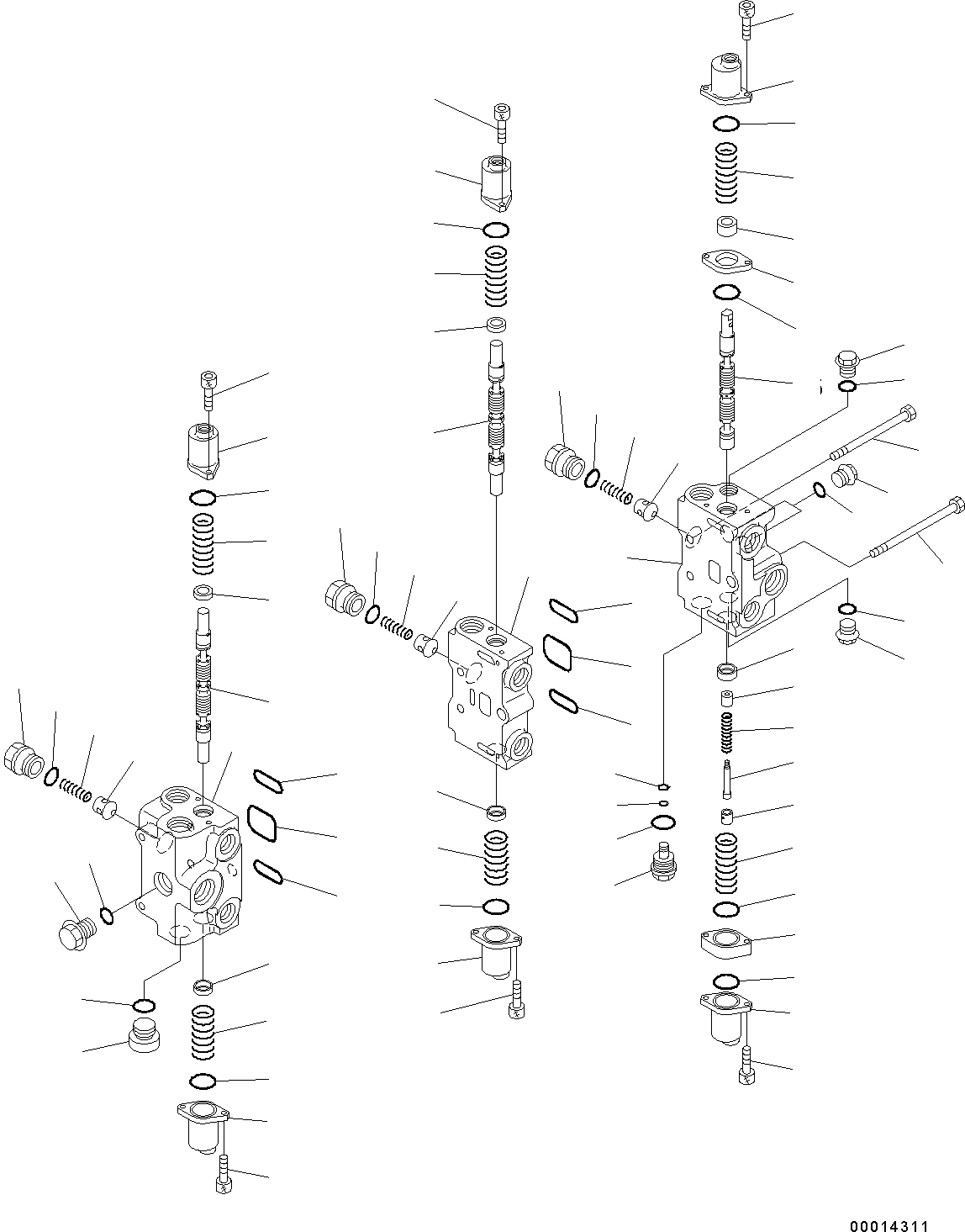 00014311