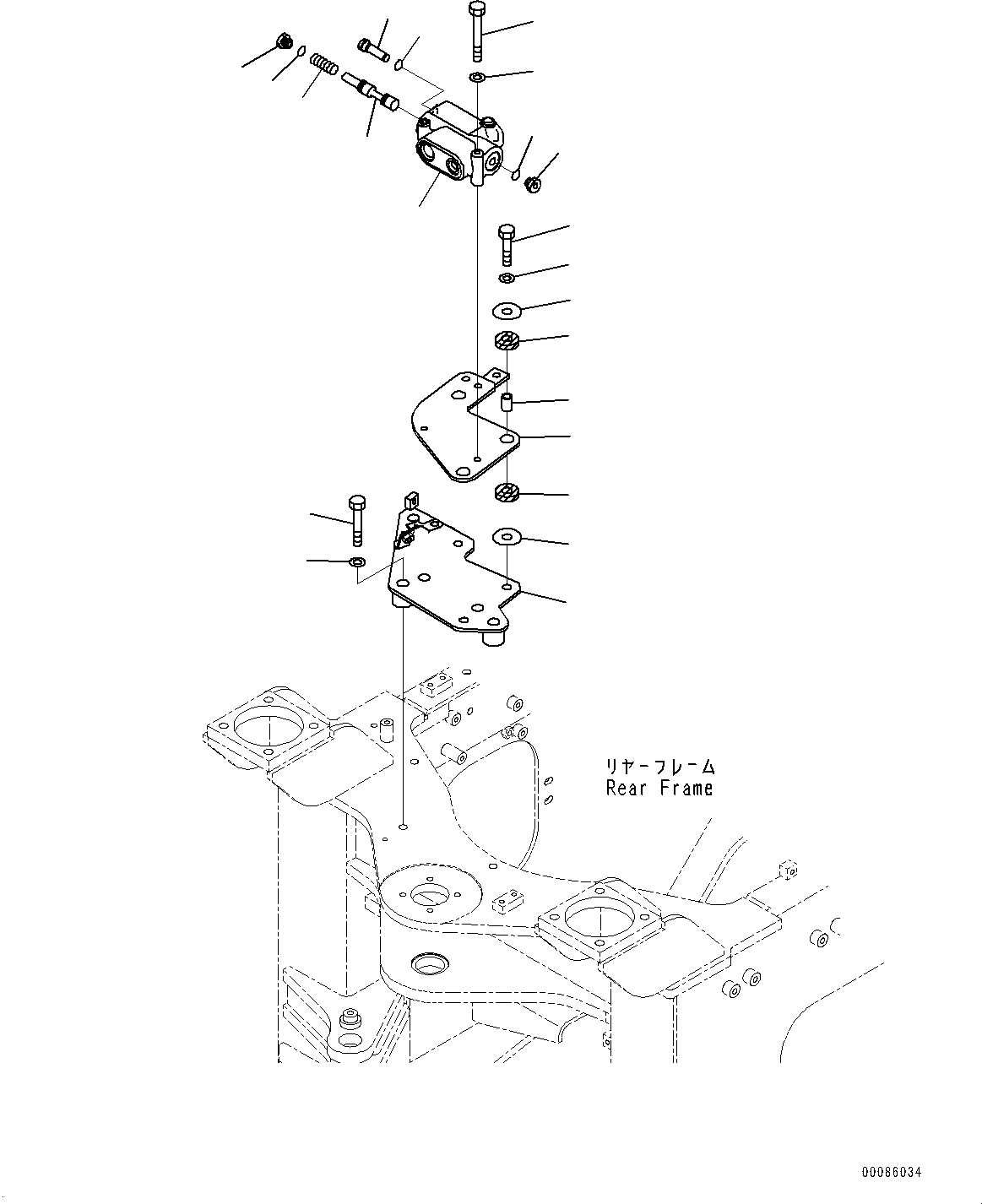 リヤーフレーム
Rear Frame

00086034