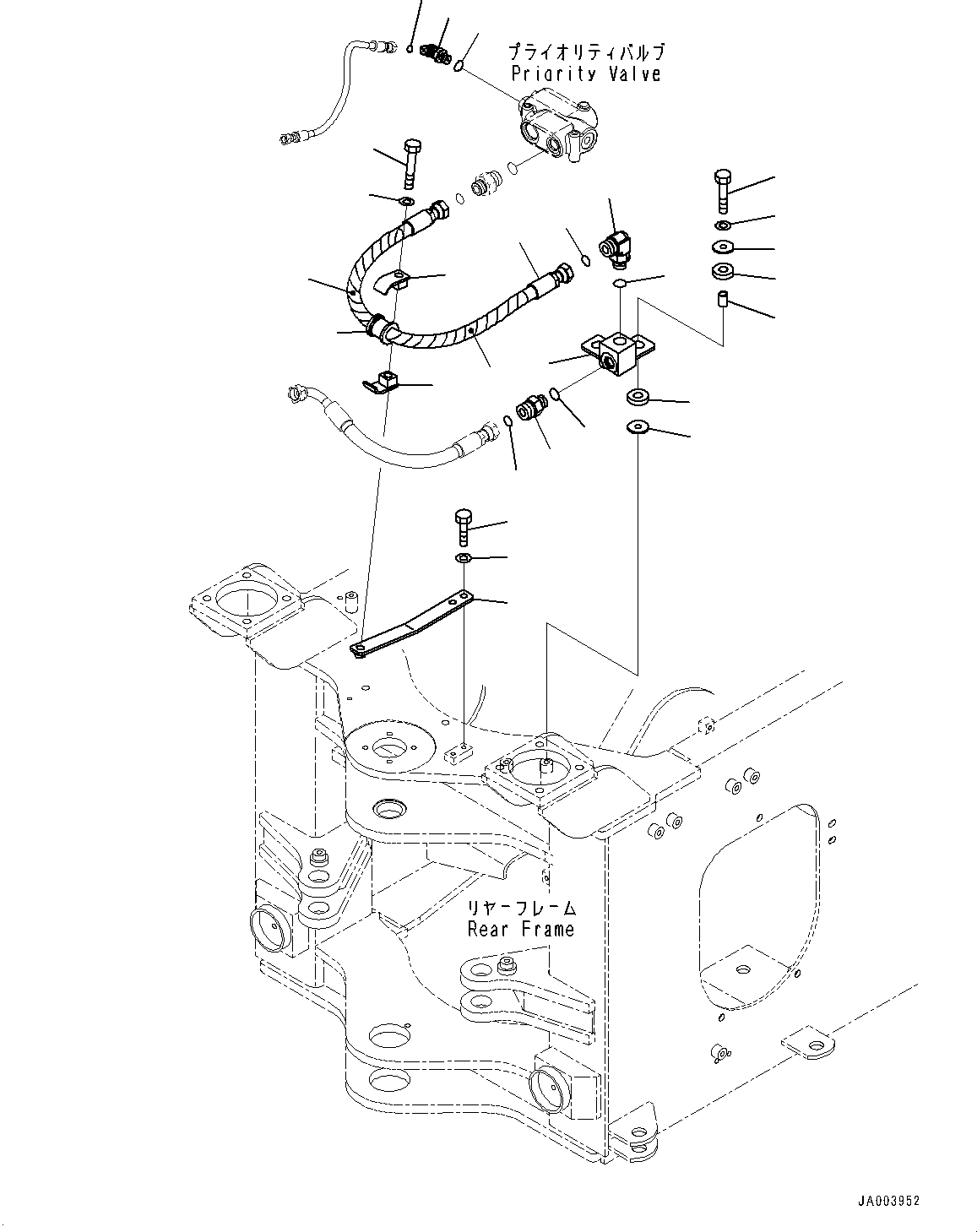 プライオリティバルブ
Priority Valve

リヤーフレーム
Rear Frame

JA003952