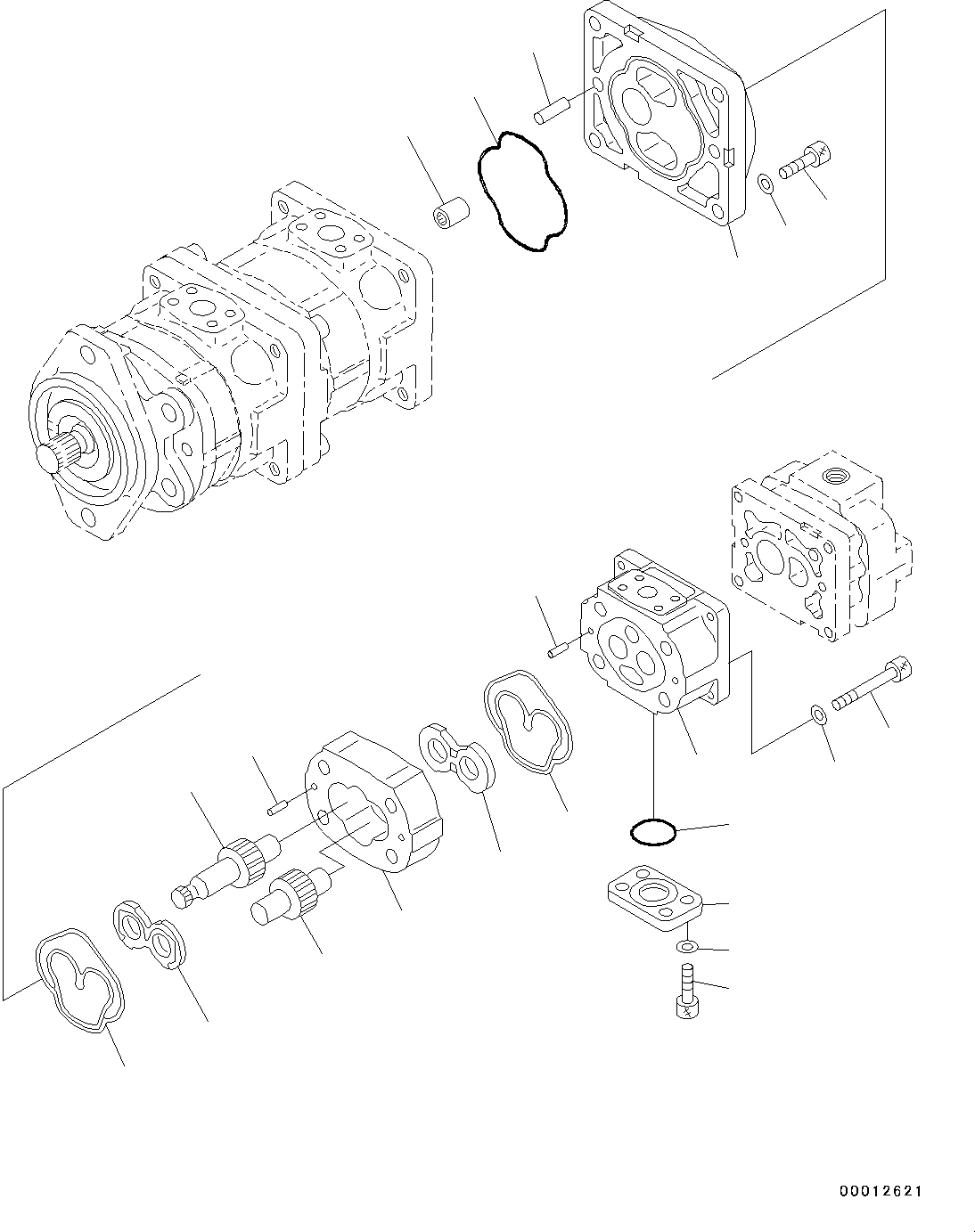 00012621