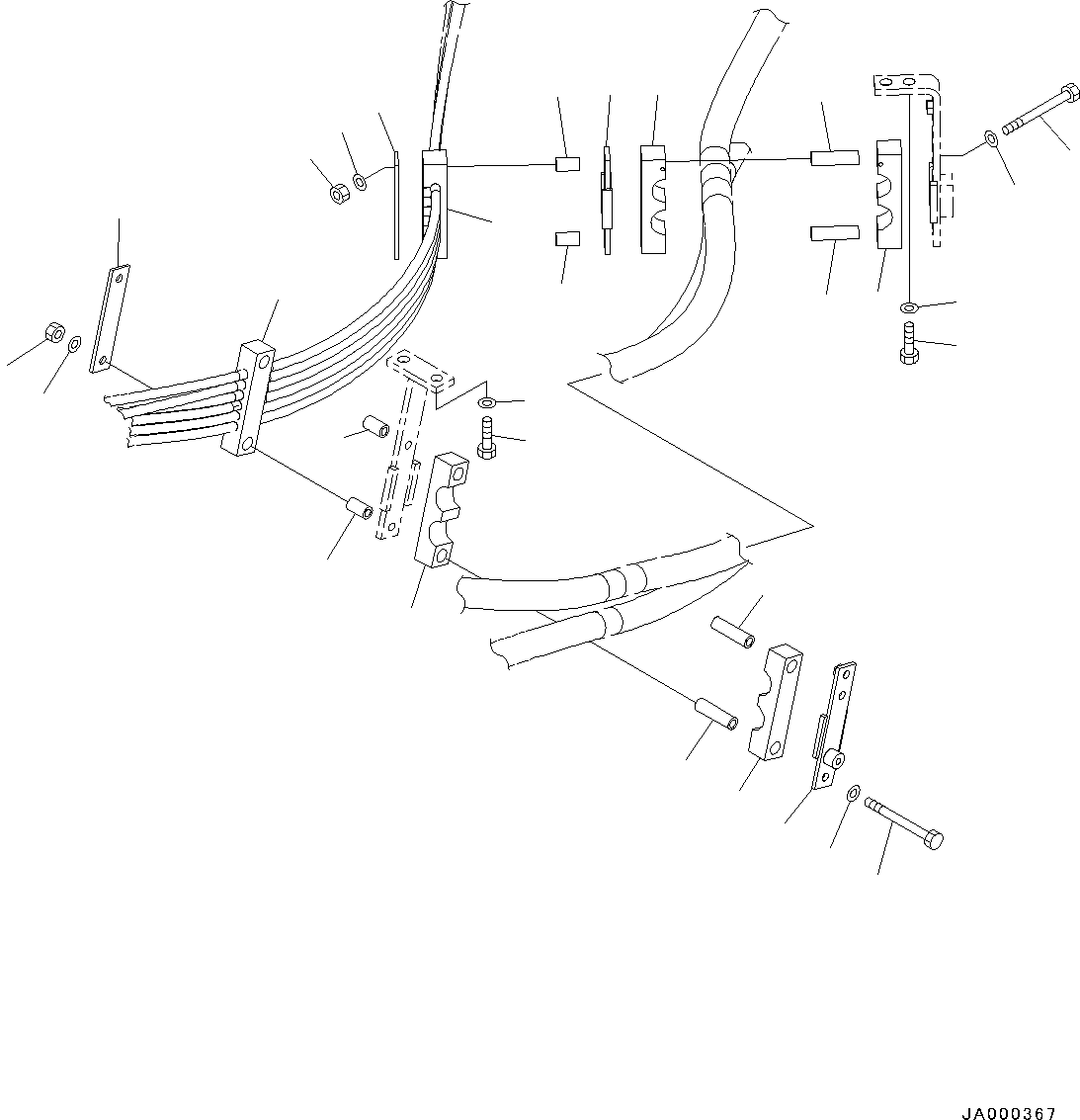 JA000367