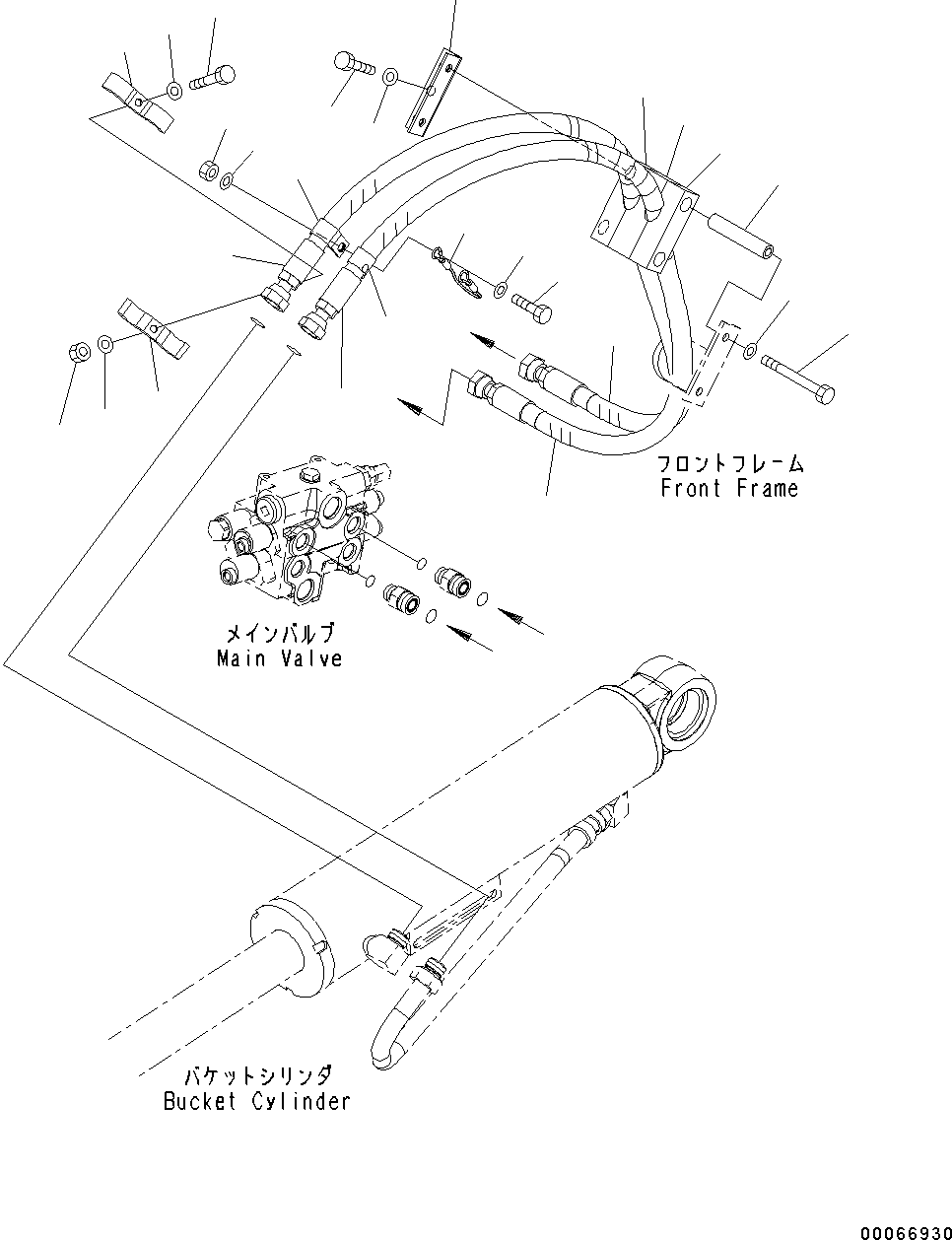 フロントフレーム
Front Frame

メインバルブ
Main Valve

バケットシリンダ
Bucket Cylinder

00066930